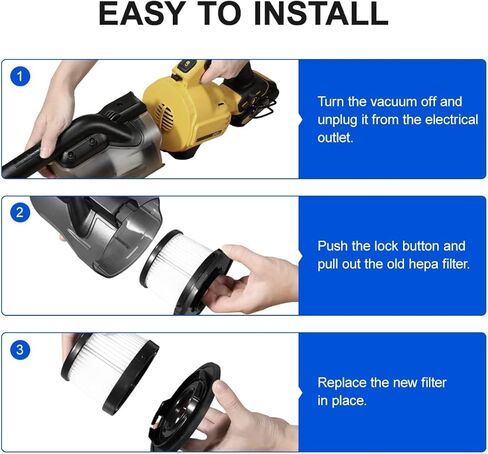 EASY TO INSTALL

1

Turn the vacuum off and unplug it from the electrical outlet.

2

Push the lock button and pull out the old hepa filter.

3

Replace the new filter in place.