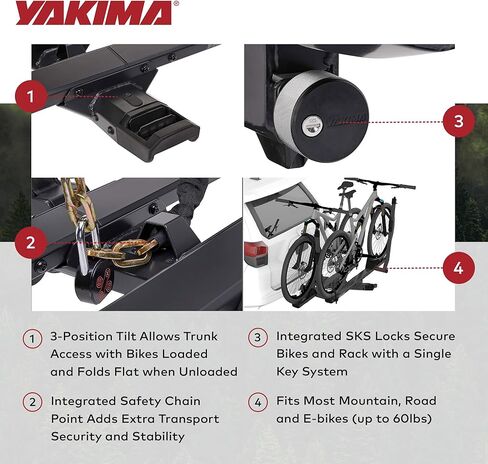 YAKIMA®

1

3

2

4

1 3-Position Tilt Allows Trunk Access with Bikes Loaded and Folds Flat when Unloaded

2 Integrated Safety Chain Point Adds Extra Transport Security and Stability

3 Integrated SKS Locks Secure Bikes and Rack with a Single Key System

4 Fits Most Mountain, Road and E-bikes (up to 60lbs)