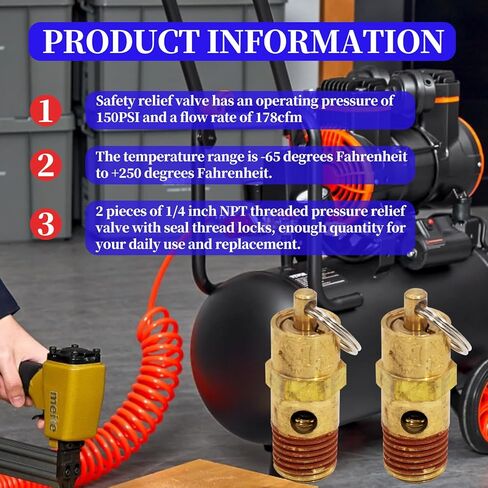 PRODUCT INFORMATION

1
Safety relief valve has an operating pressure of 150PSI and a flow rate of 178cfm

2
The temperature range is -65 degrees Fahrenheit to +250 degrees Fahrenheit.

3
2 pieces of 1/4 inch NPT threaded pressure relief valve with seal thread locks, enough quantity for your daily use and replacement.

meite