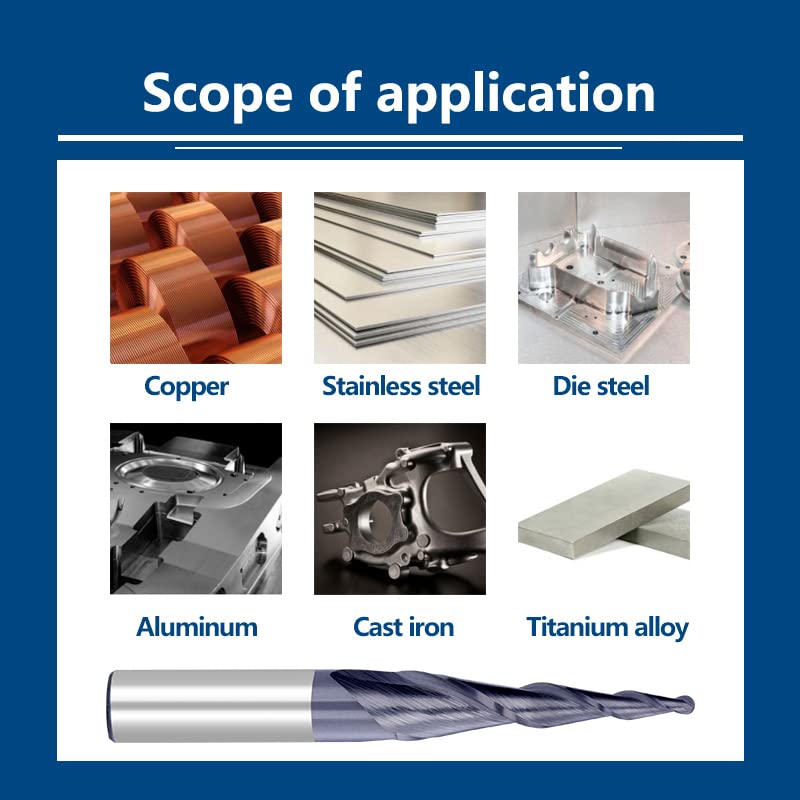 Scope of application

Copper

Stainless steel

Die steel

Aluminum

Cast iron

Titanium alloy