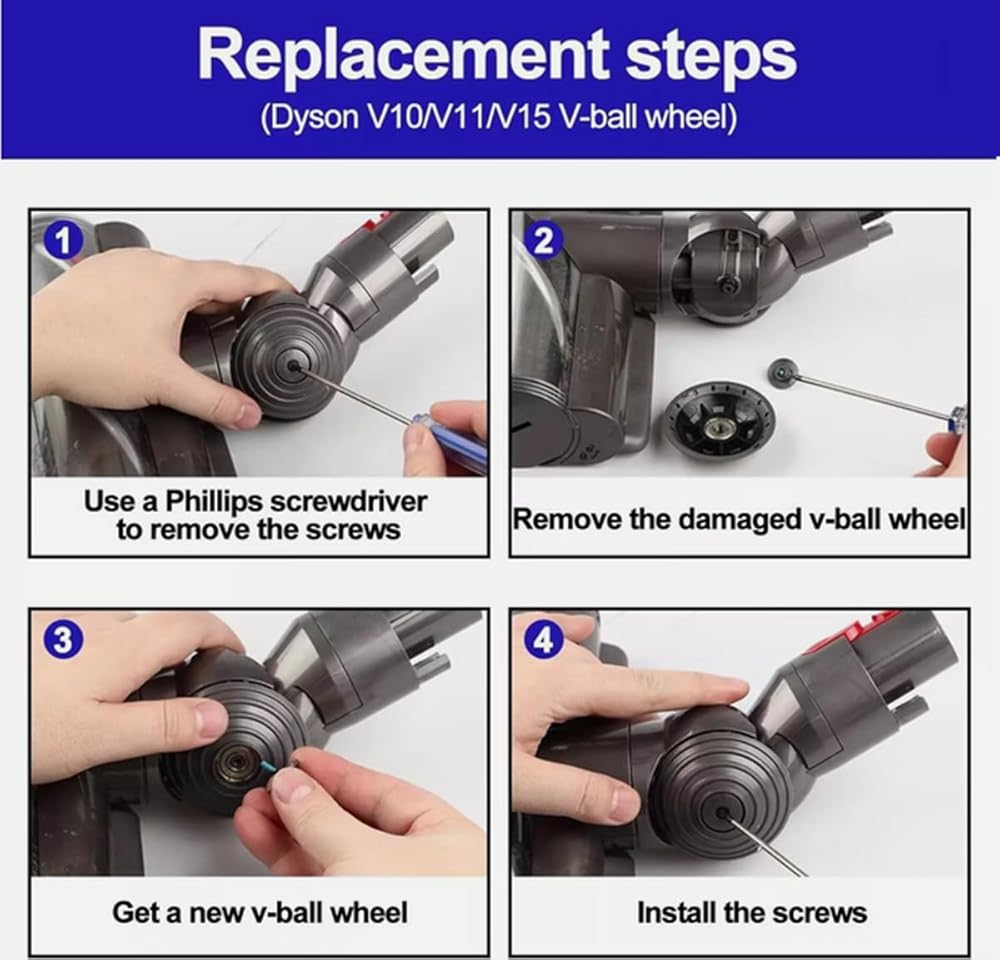 Replacement steps
(Dyson V10/V11/V15 V-ball wheel)

1
Use a Phillips screwdriver to remove the screws

2
Remove the damaged v-ball wheel

3
Get a new v-ball wheel

4
Install the screws