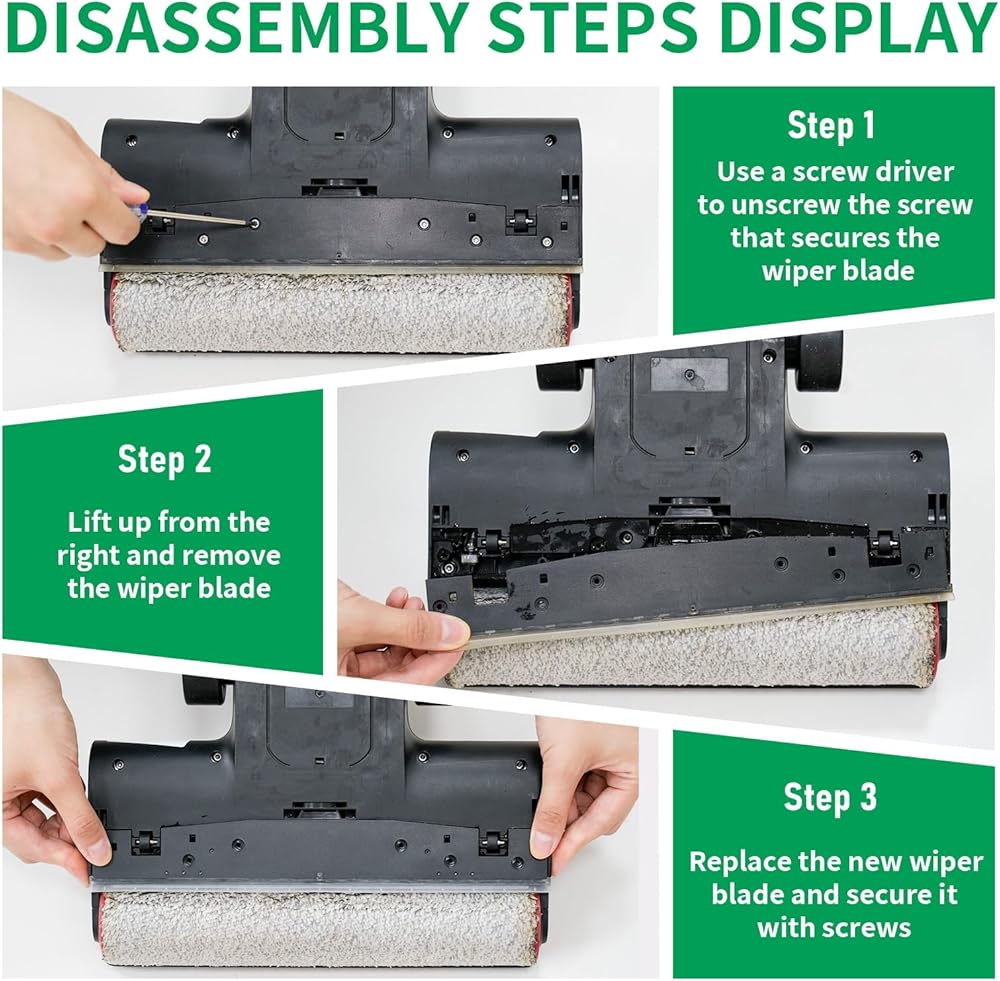 DISASSEMBLY STEPS DISPLAY

Step 1

Use a screw driver to unscrew the screw that secures the wiper blade

Step 2

Lift up from the right and remove the wiper blade

Step 3

Replace the new wiper blade and secure it with screws