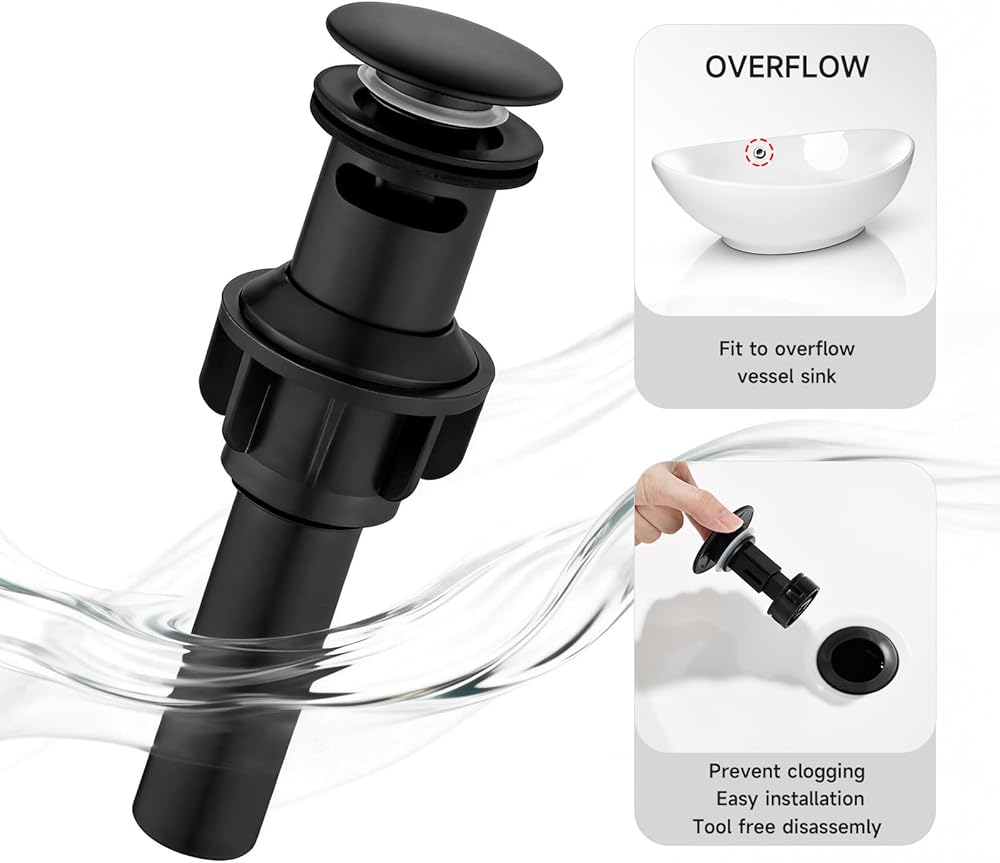 OVERFLOW

Fit to overflow vessel sink

Prevent clogging
Easy installation
Tool free disassemly