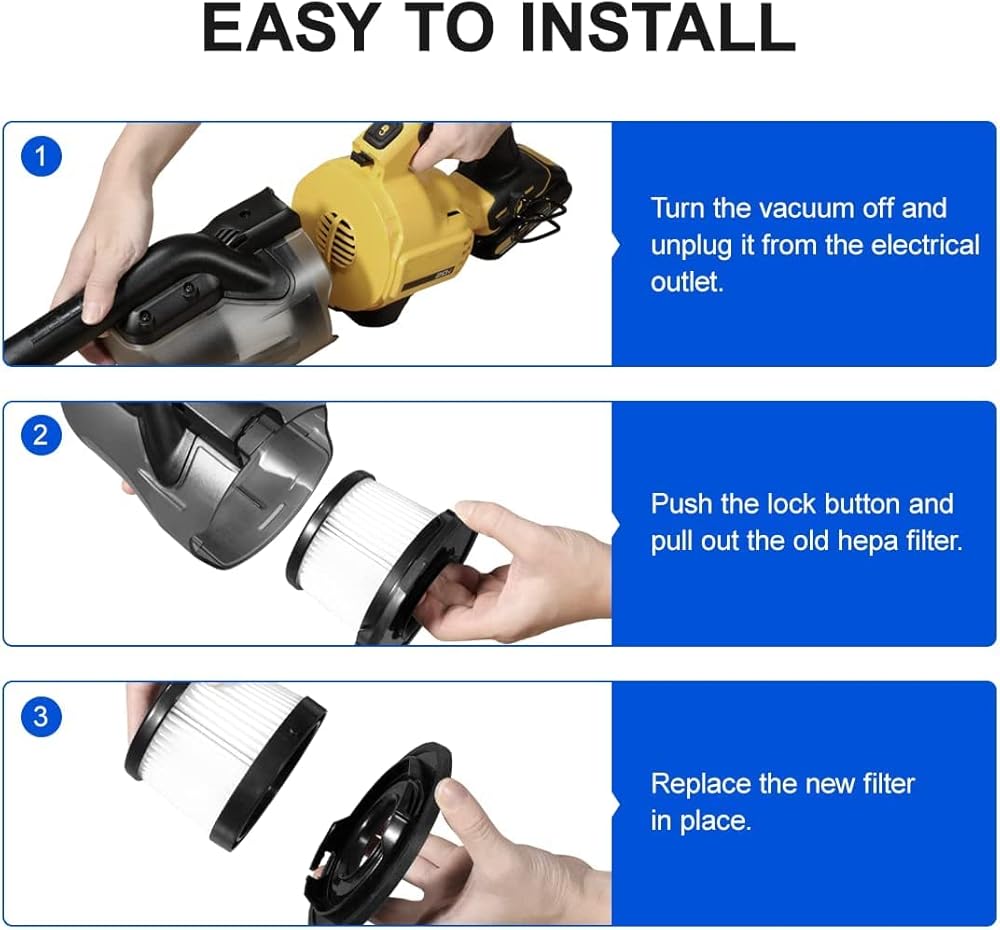 EASY TO INSTALL

1

Turn the vacuum off and unplug it from the electrical outlet.

2

Push the lock button and pull out the old hepa filter.

3

Replace the new filter in place.