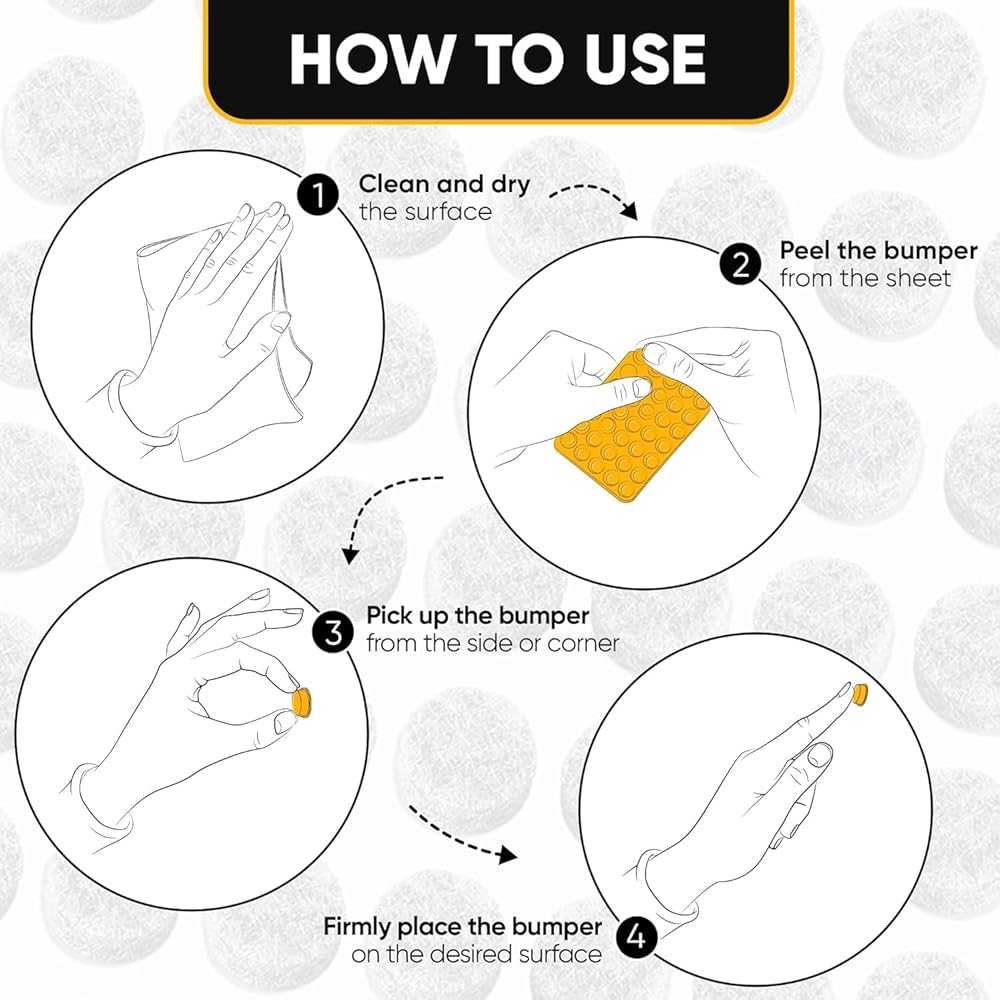 HOW TO USE

1 Clean and dry the surface

2 Peel the bumper from the sheet

3 Pick up the bumper from the side or corner

Firmly place the bumper on the desired surface 4