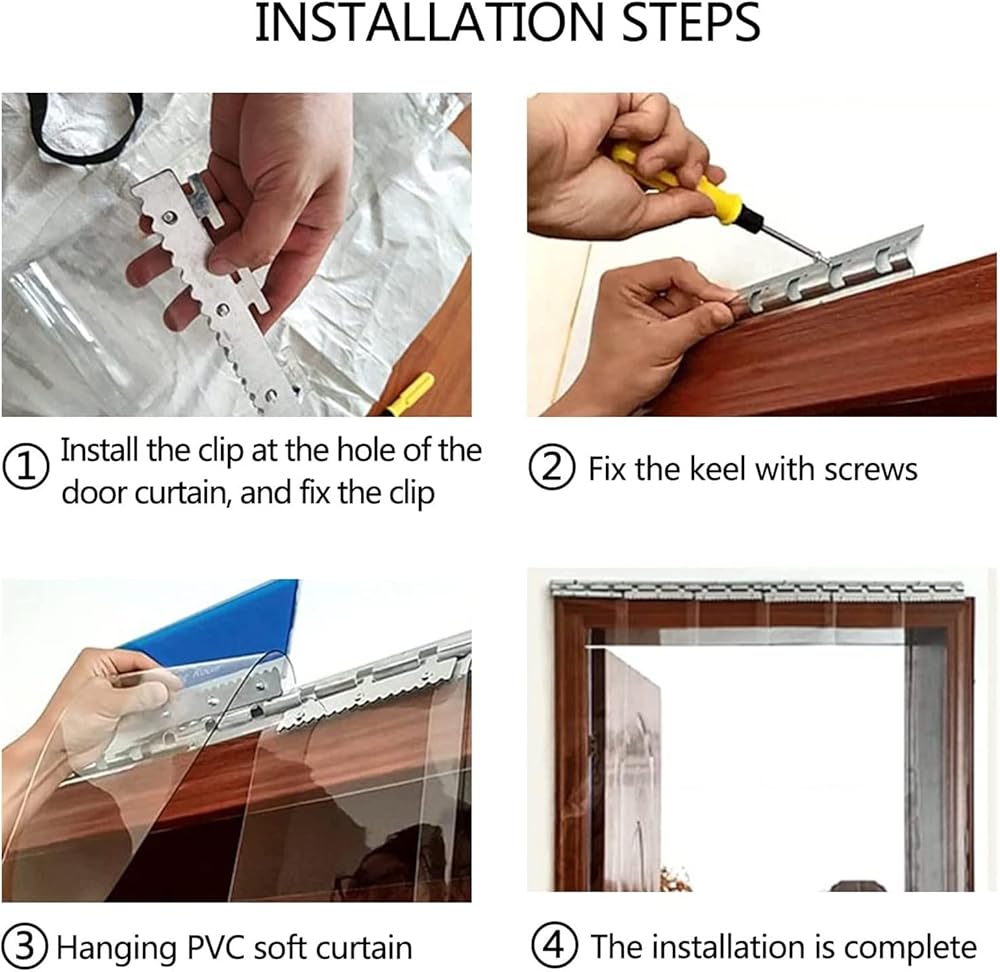 INSTALLATION STEPS

① Install the clip at the hole of the door curtain, and fix the clip

② Fix the keel with screws

③ Hanging PVC soft curtain

④ The installation is complete