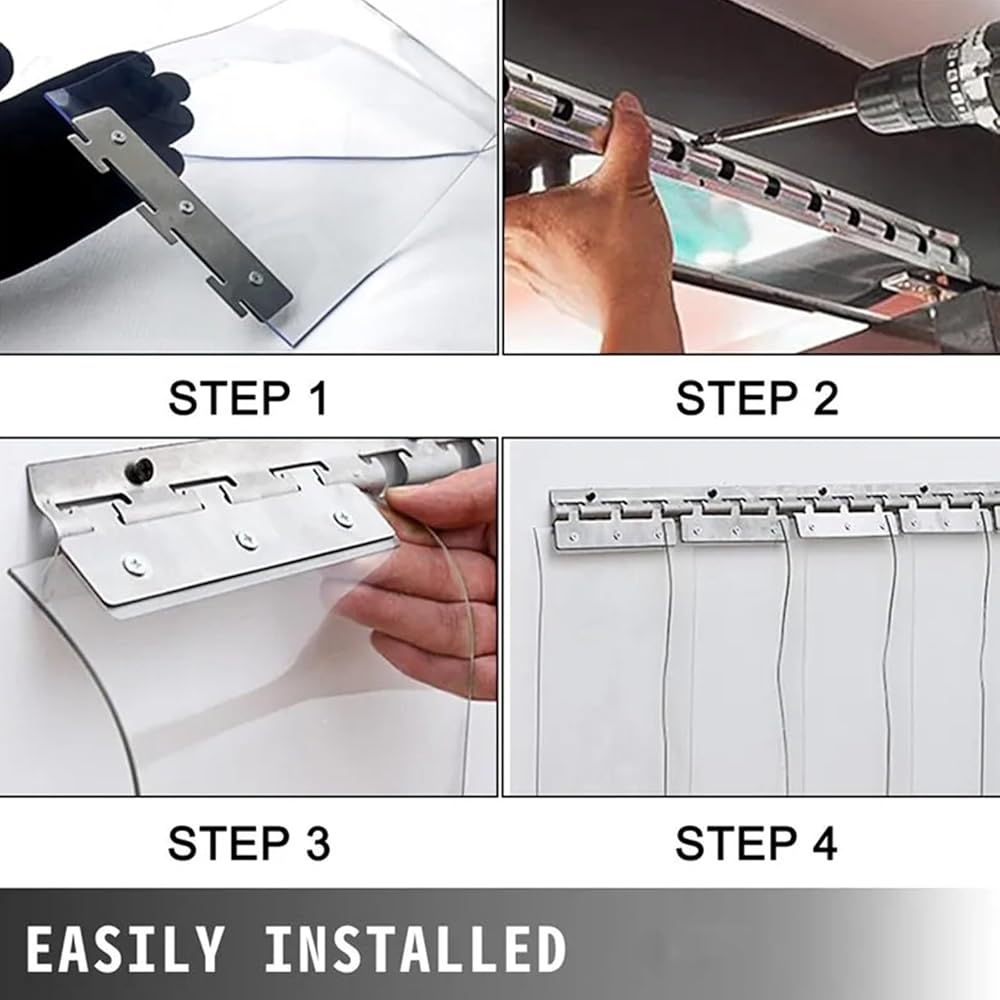 STEP 1

STEP 2

STEP 3

STEP 4

EASILY INSTALLED