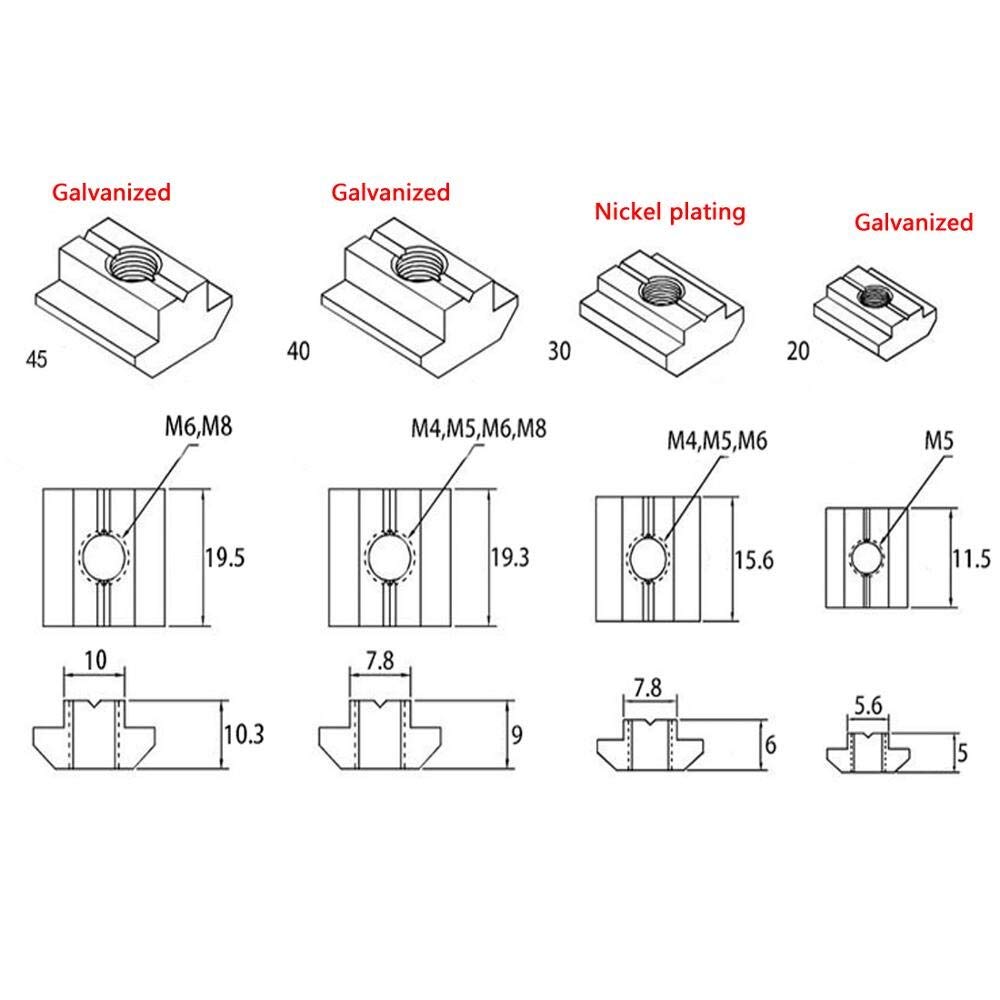 Galvanized

45

M6,M8

19.5

10

10.3

Galvanized

40

M4,M5,M6,M8

19.3

7.8

9

Nickel plating

30

M4,M5,M6

15.6

7.8

6

Galvanized

20

M5

11.5

5.6

5