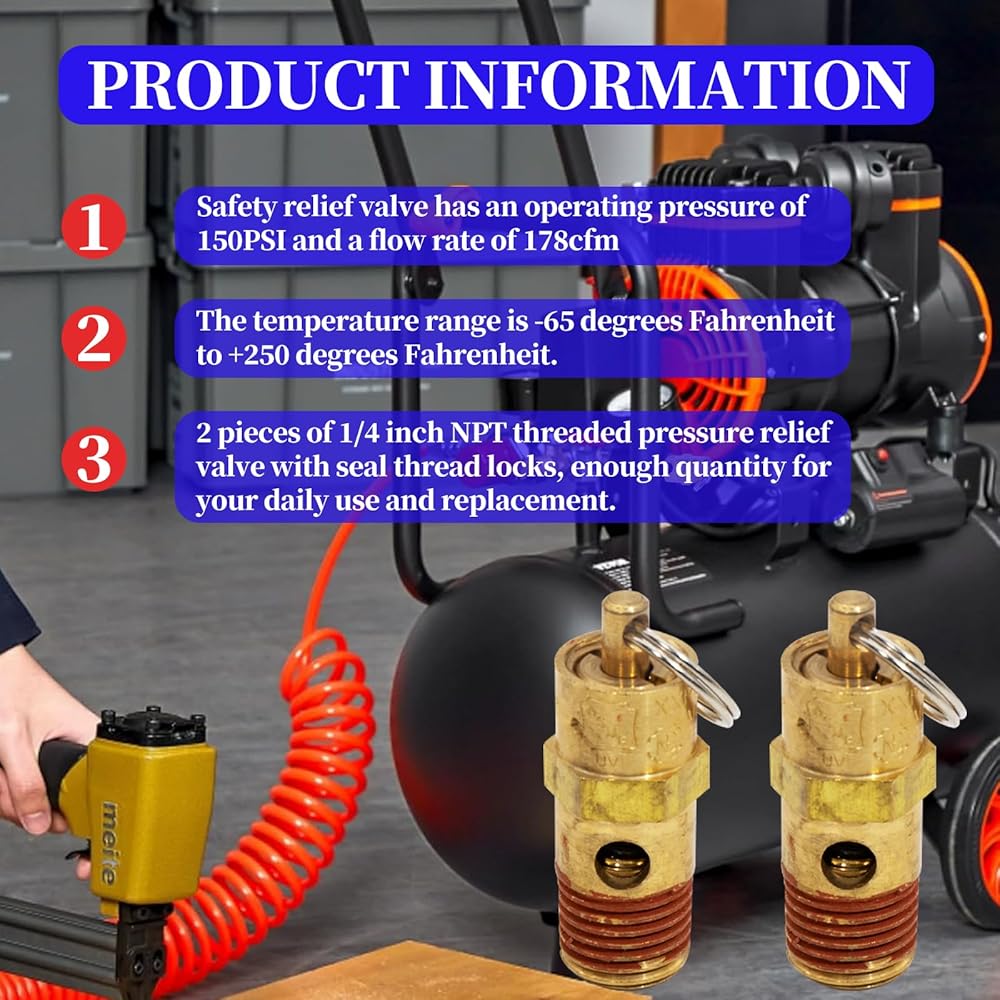 PRODUCT INFORMATION

1
Safety relief valve has an operating pressure of 150PSI and a flow rate of 178cfm

2
The temperature range is -65 degrees Fahrenheit to +250 degrees Fahrenheit.

3
2 pieces of 1/4 inch NPT threaded pressure relief valve with seal thread locks, enough quantity for your daily use and replacement.

meite