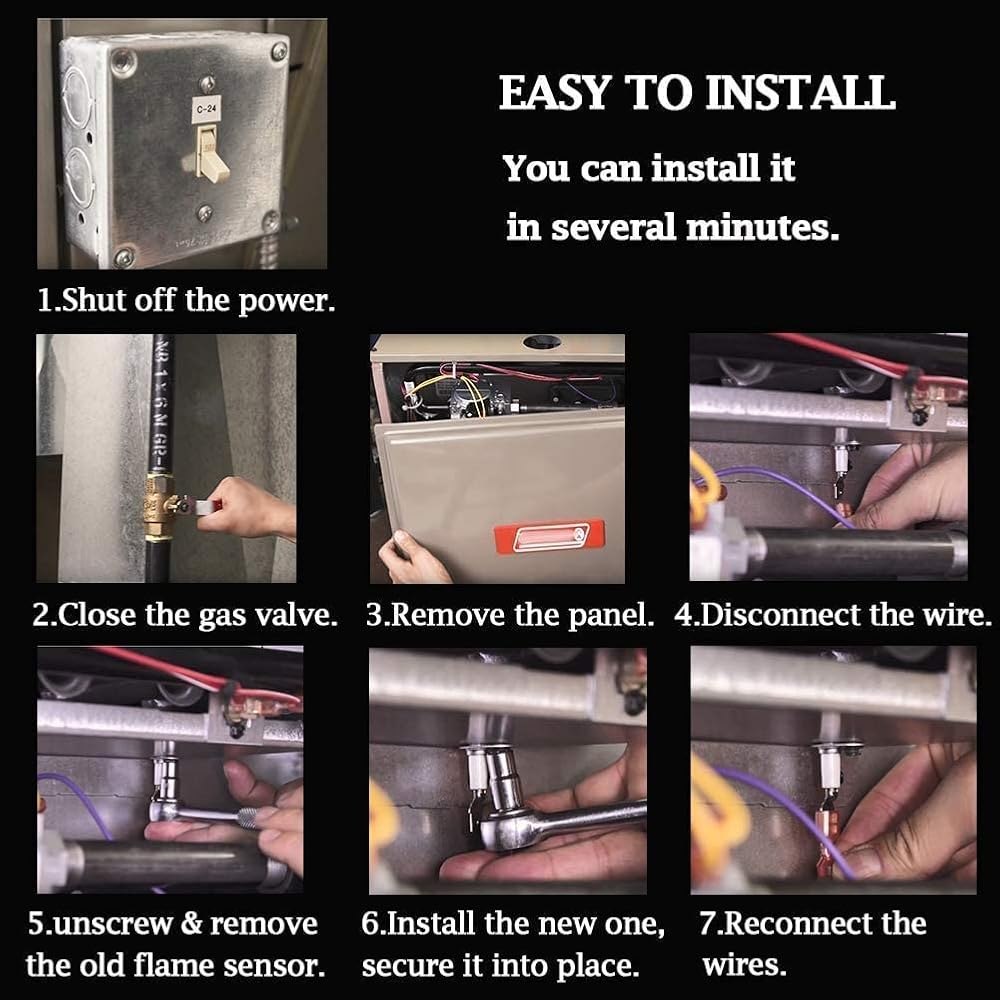 C-24

EASY TO INSTALL

You can install it in several minutes.

1.Shut off the power.

2.Close the gas valve.

3.Remove the panel.

4.Disconnect the wire.

5.unscrew & remove the old flame sensor.

6.Install the new one, secure it into place.

7.Reconnect the wires.