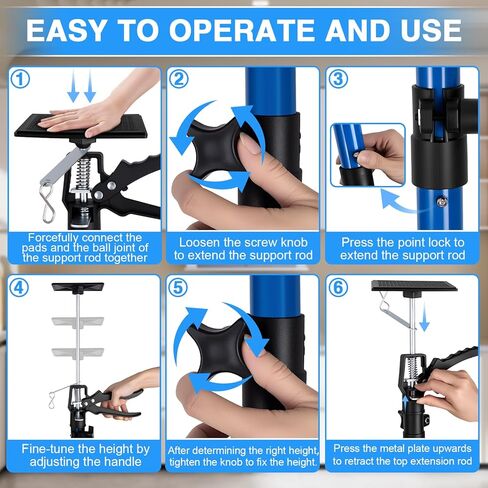 EASY TO OPERATE AND USE

1
Forcefully connect the pads and the ball joint of the support rod together

2
Loosen the screw knob to extend the support rod

3
Press the point lock to extend the support rod

4
Fine-tune the height by adjusting the handle

5
After determining the right height, tighten the knob to fix the height.

6
Press the metal plate upwards to retract the top extension rod