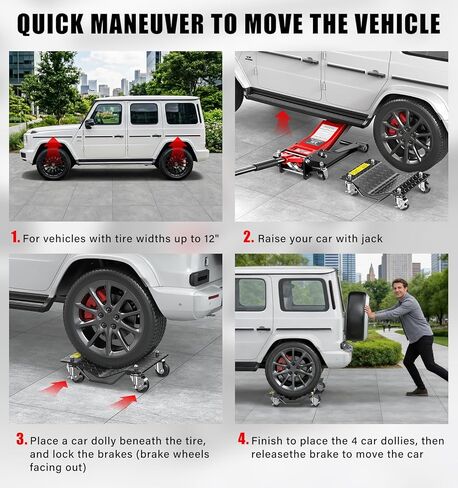 QUICK MANEUVER TO MOVE THE VEHICLE

1. For vehicles with tire widths up to 12"

2. Raise your car with jack

3. Place a car dolly beneath the tire, and lock the brakes (brake wheels facing out)

4. Finish to place the 4 car dollies, then releasethe brake to move the car