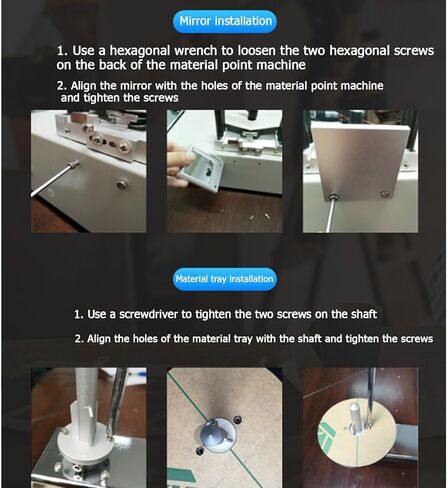 Mirror installation

1. Use a hexagonal wrench to loosen the two hexagonal screws on the back of the material point machine

2. Align the mirror with the holes of the material point machine and tighten the screws

Material tray installation

1. Use a screwdriver to tighten the two screws on the shaft

2. Align the holes of the material tray with the shaft and tighten the screws