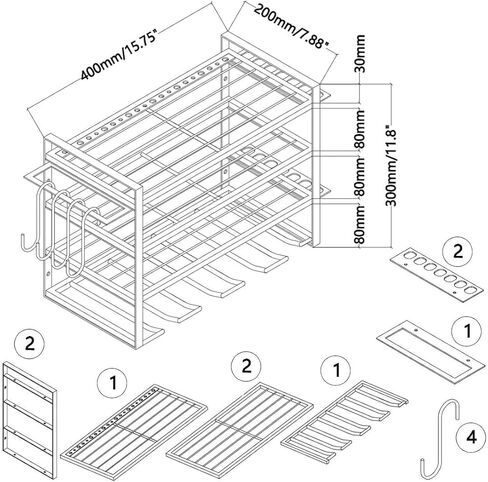 400mm/15.75"
200mm/7.88"
30mm
80mm
80mm
80mm
300mm/11.8"
2
1
2
1
2
1
4