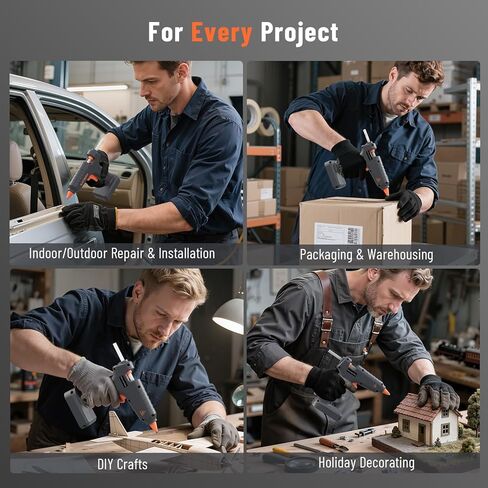 For Every Project

Indoor/Outdoor Repair & Installation

Packaging & Warehousing

DIY Crafts

Holiday Decorating