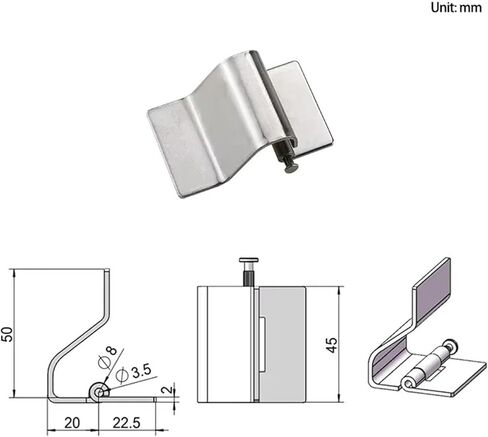 Unit: mm

50

$\phi 8$

$\phi 3.5$

2

20

22.5

45