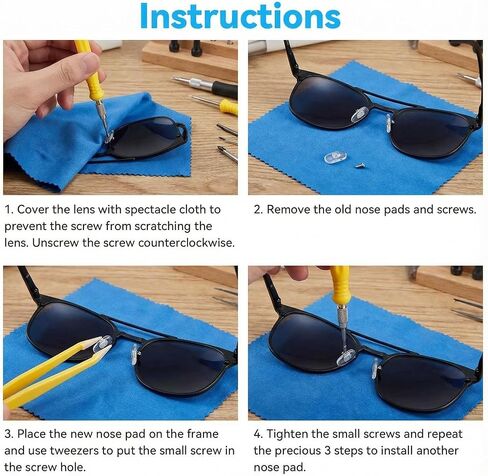 Instructions

1. Cover the lens with spectacle cloth to prevent the screw from scratching the lens. Unscrew the screw counterclockwise.

2. Remove the old nose pads and screws.

3. Place the new nose pad on the frame and use tweezers to put the small screw in the screw hole.

4. Tighten the small screws and repeat the precious 3 steps to install another nose pad.