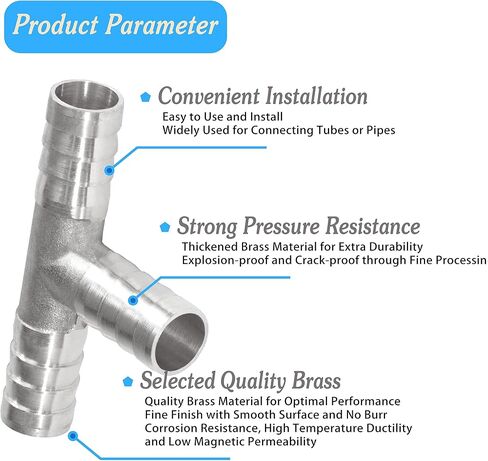 Product Parameter

Convenient Installation
Easy to Use and Install
Widely Used for Connecting Tubes or Pipes

Strong Pressure Resistance
Thickened Brass Material for Extra Durability
Explosion-proof and Crack-proof through Fine Processin

Selected Quality Brass
Quality Brass Material for Optimal Performance
Fine Finish with Smooth Surface and No Burr
Corrosion Resistance, High Temperature Ductility and Low Magnetic Permeability