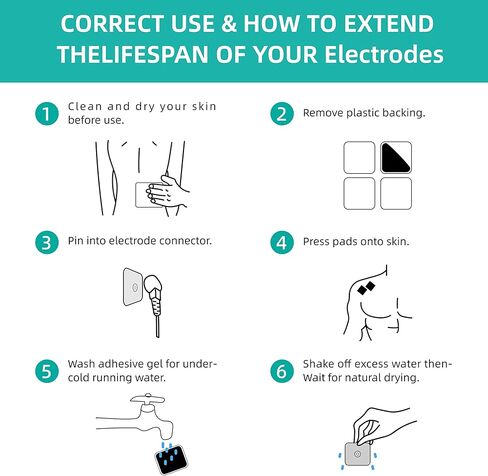 CORRECT USE & HOW TO EXTEND THELIFESPAN OF YOUR Electrodes

1 Clean and dry your skin before use.

2 Remove plastic backing.

3 Pin into electrode connector.

4 Press pads onto skin.

5 Wash adhesive gel for under-cold running water.

6 Shake off excess water then-Wait for natural drying.