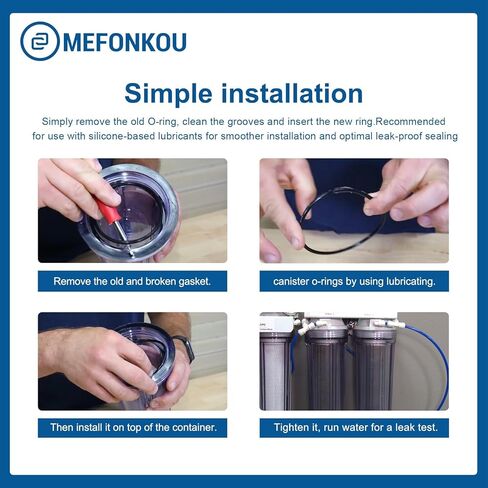 MEFONKOU

Simple installation

Simply remove the old O-ring, clean the grooves and insert the new ring.Recommended for use with silicone-based lubricants for smoother installation and optimal leak-proof sealing

Remove the old and broken gasket.

canister o-rings by using lubricating.

Then install it on top of the container.

Tighten it, run water for a leak test.