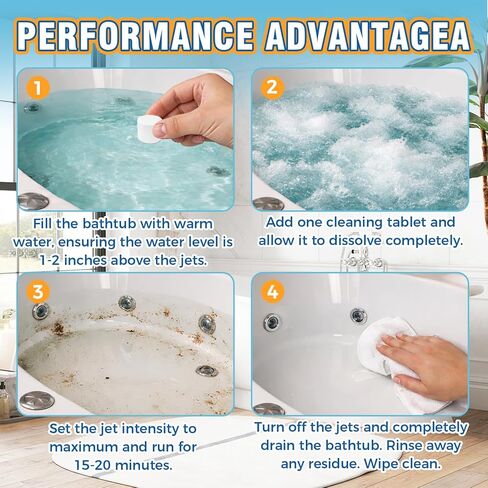 PERFORMANCE ADVANTAGEA

1

Fill the bathtub with warm water, ensuring the water level is 1-2 inches above the jets.

2

Add one cleaning tablet and allow it to dissolve completely.

3

Set the jet intensity to maximum and run for 15-20 minutes.

4

Turn off the jets and completely drain the bathtub. Rinse away any residue. Wipe clean.