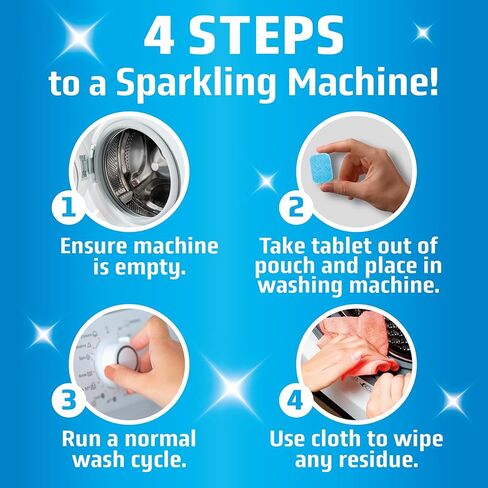 4 STEPS
to a Sparkling Machine!

1
Ensure machine is empty.

2
Take tablet out of pouch and place in washing machine.

3
Run a normal wash cycle.

4
Use cloth to wipe any residue.