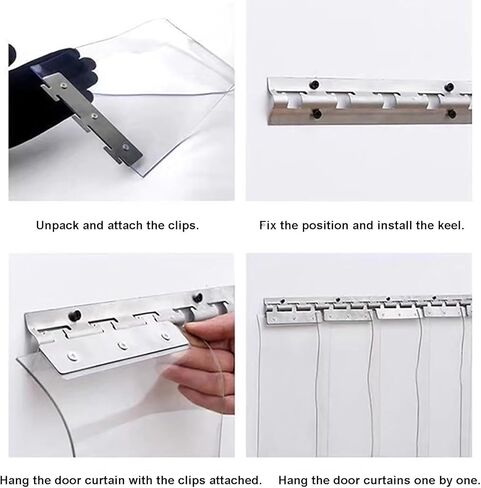 Unpack and attach the clips.

Fix the position and install the keel.

Hang the door curtain with the clips attached.

Hang the door curtains one by one.