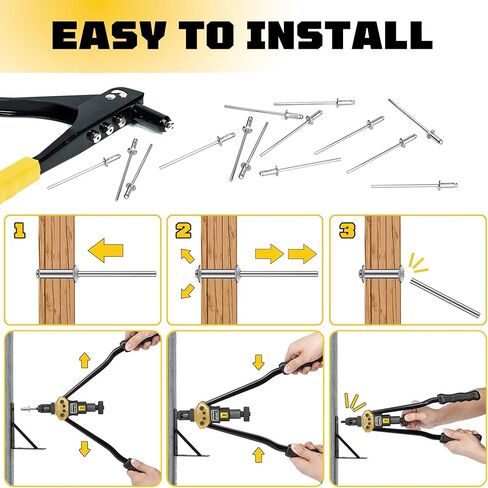 EASY TO INSTALL

1

2

3