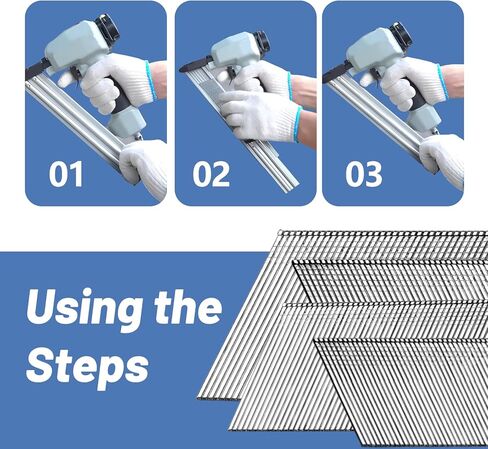 01

02

03

Using the Steps