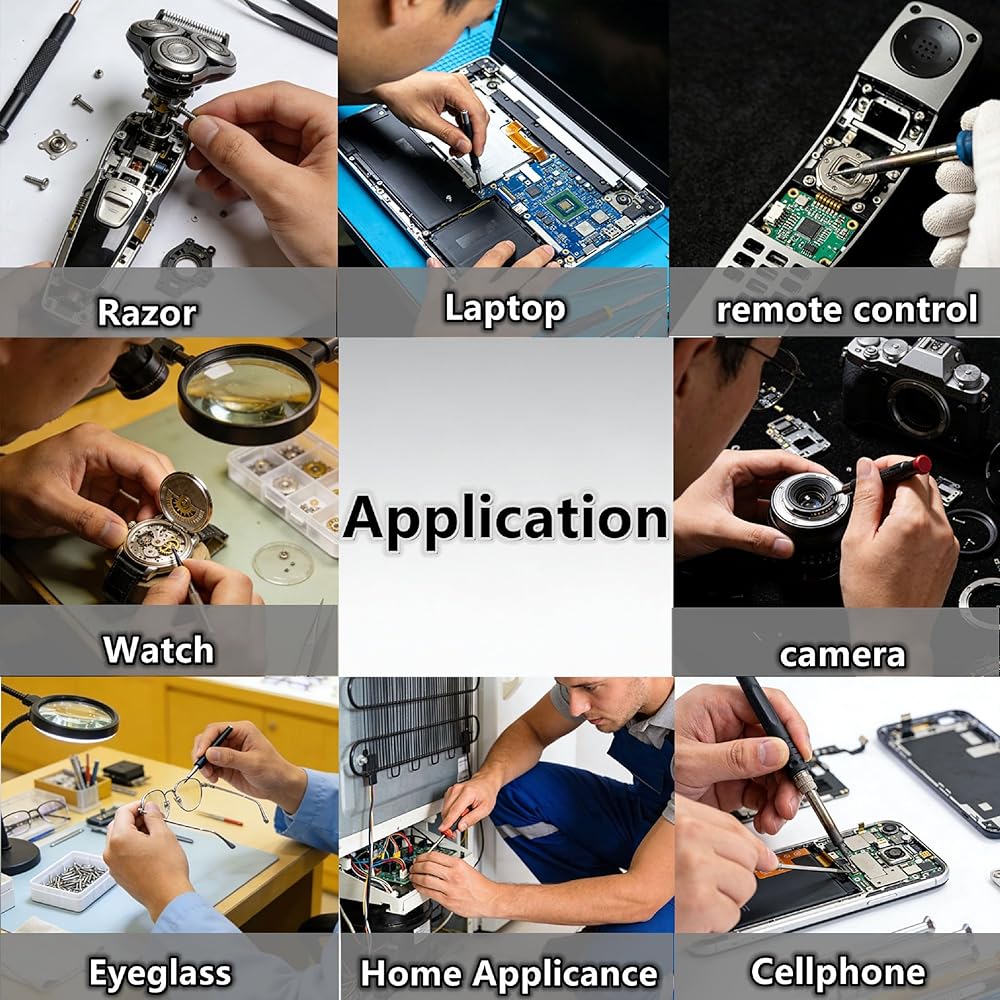 Razor

Laptop

remote control

Watch

Application

camera

Eyeglass

Home Applicance

Cellphone