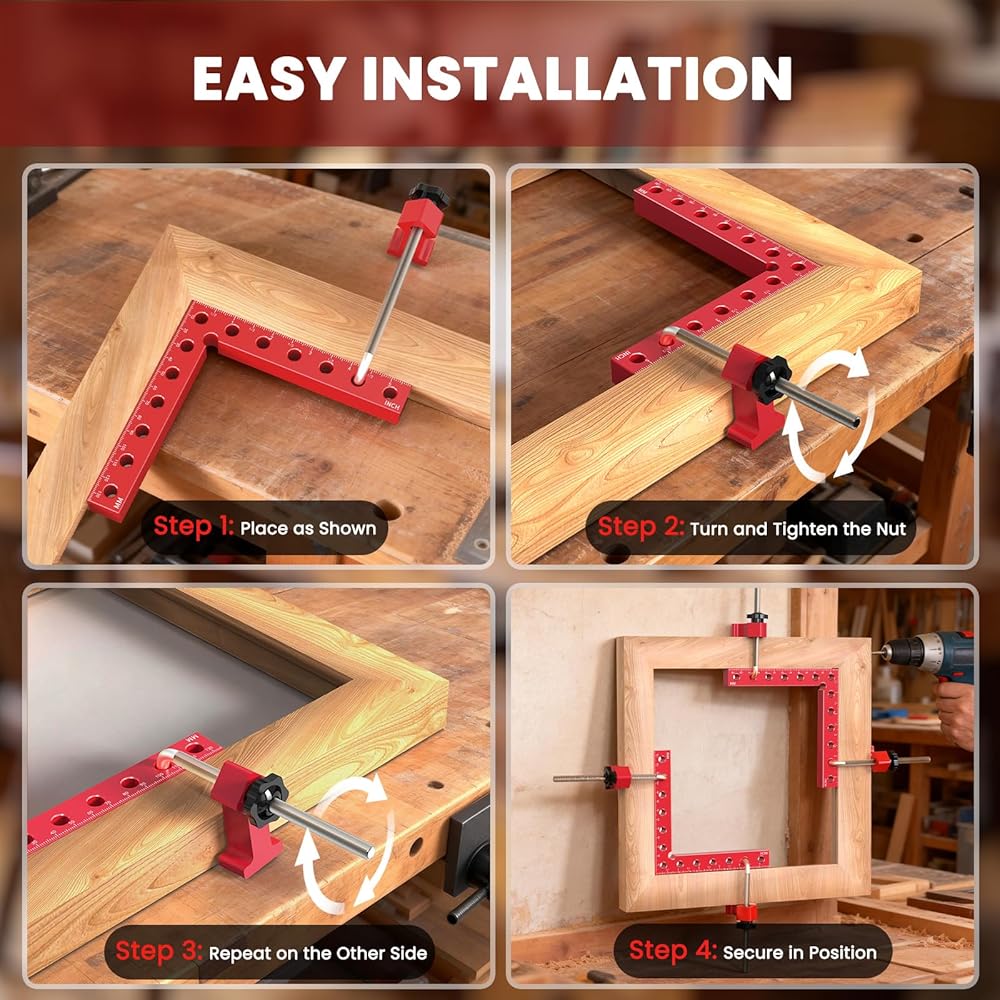 EASY INSTALLATION

INCH

MM

Step 1: Place as Shown

INCH

Step 2: Turn and Tighten the Nut

Step 3: Repeat on the Other Side

Step 4: Secure in Position