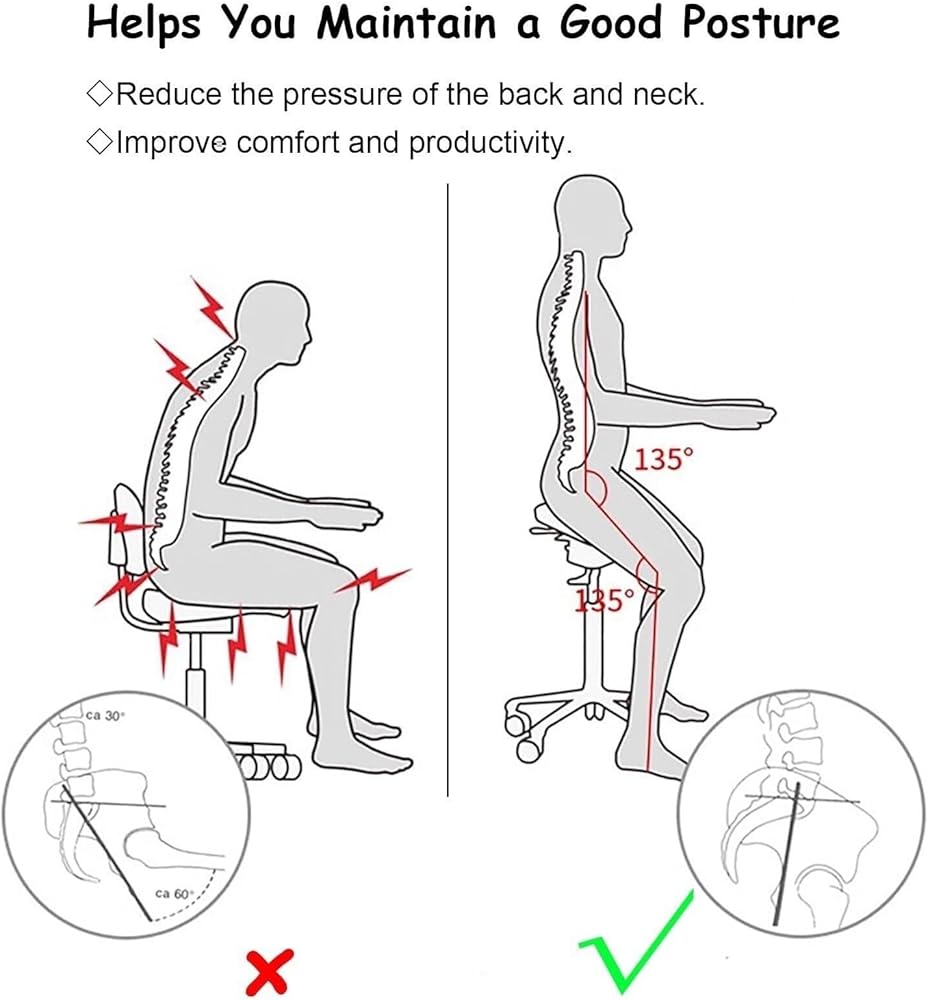 Helps You Maintain a Good Posture

◇Reduce the pressure of the back and neck.

◇Improve comfort and productivity.

ca 30°

ca 60°

135°

135°