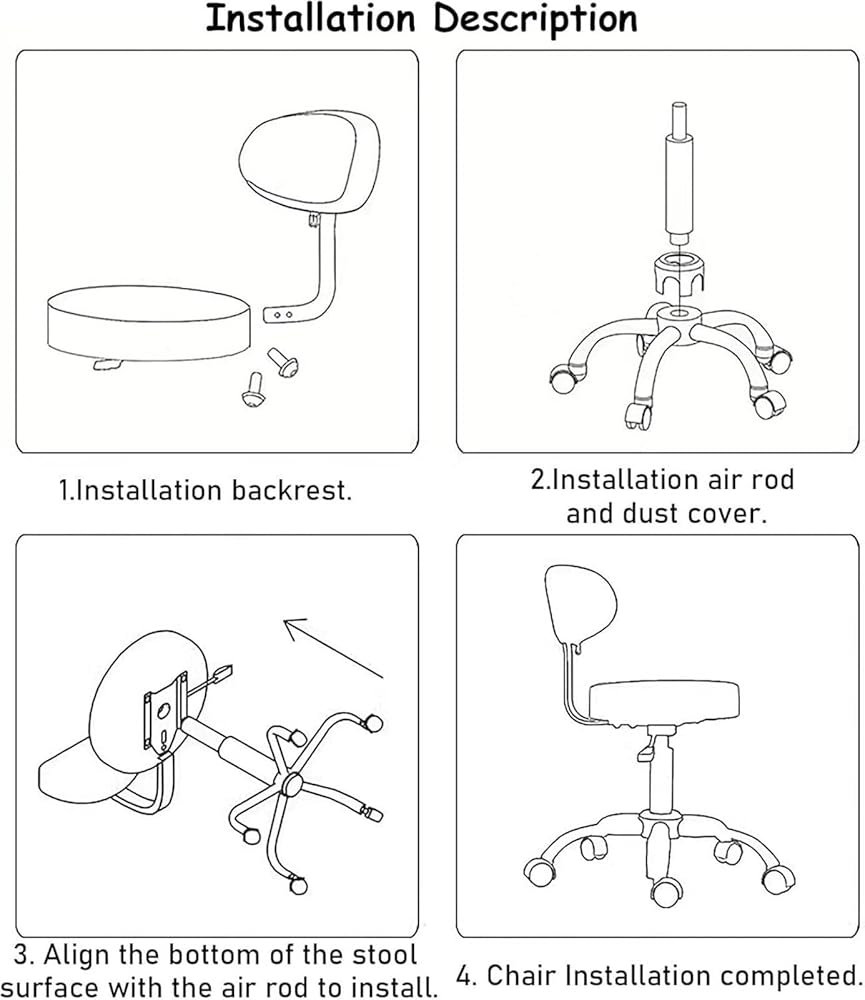 Installation Description

1.Installation backrest.

2.Installation air rod and dust cover.

3. Align the bottom of the stool surface with the air rod to install.

4. Chair Installation completed.