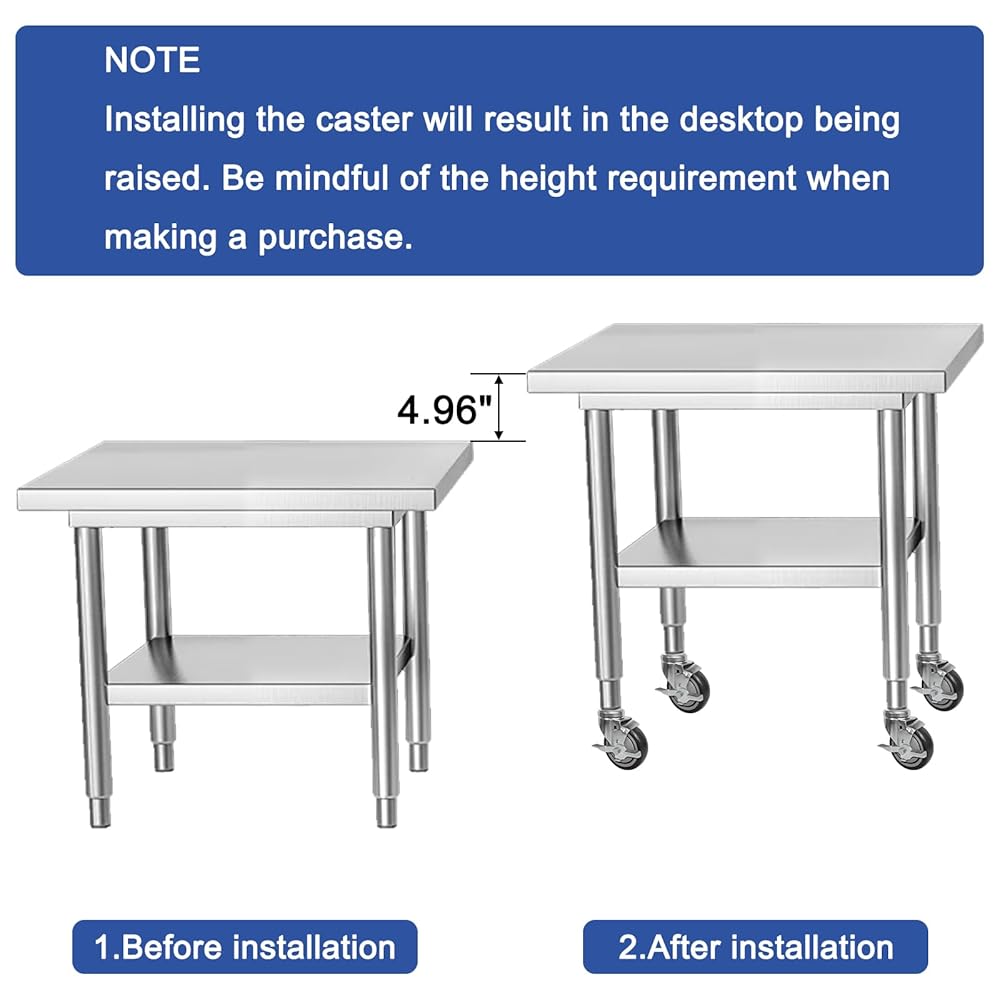 NOTE

Installing the caster will result in the desktop being raised. Be mindful of the height requirement when making a purchase.

4.96"

1.Before installation

2.After installation