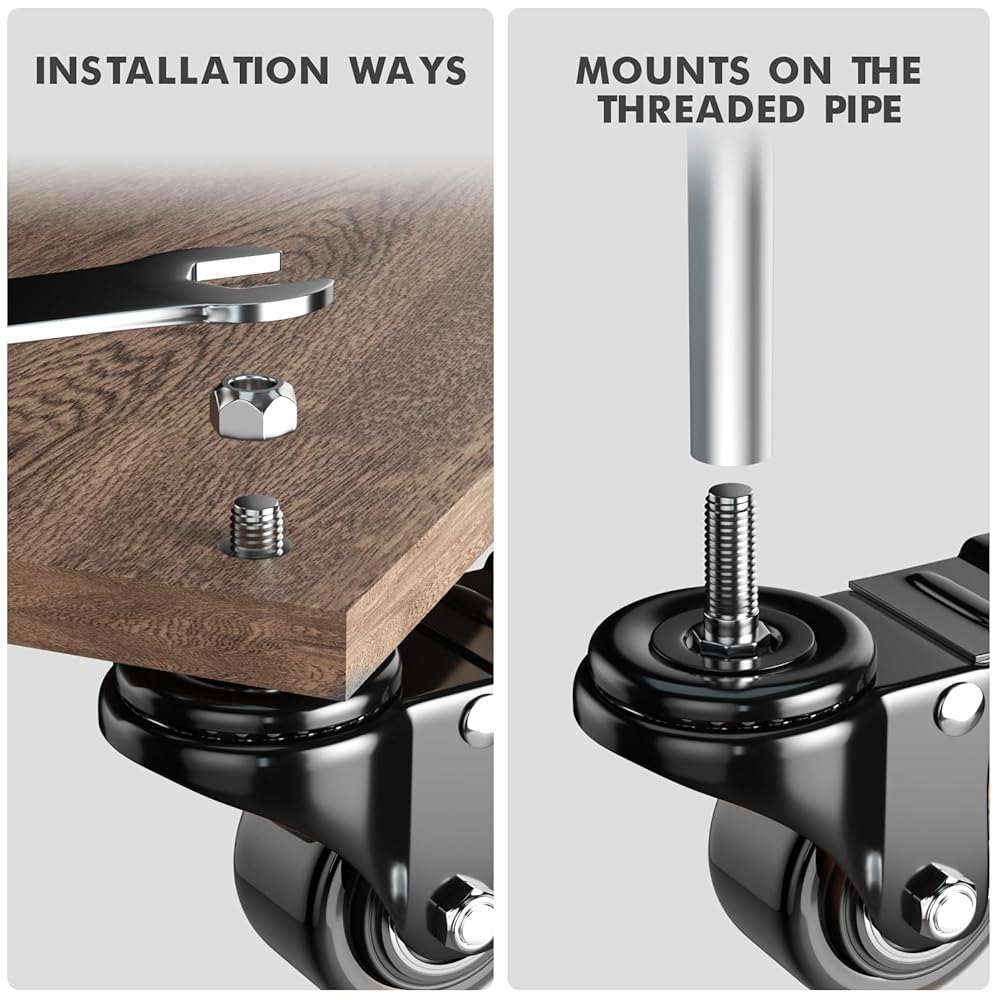 INSTALLATION WAYS

MOUNTS ON THE THREADED PIPE