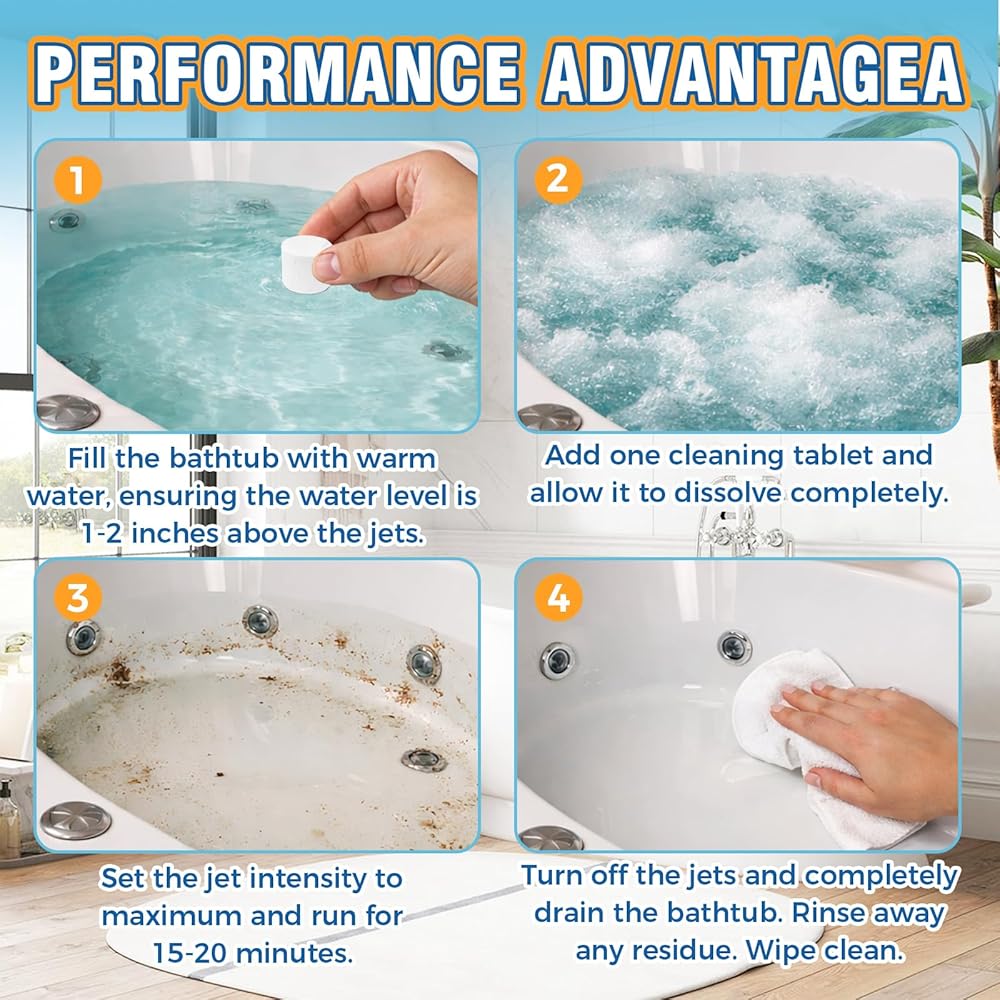 PERFORMANCE ADVANTAGEA

1

Fill the bathtub with warm water, ensuring the water level is 1-2 inches above the jets.

2

Add one cleaning tablet and allow it to dissolve completely.

3

Set the jet intensity to maximum and run for 15-20 minutes.

4

Turn off the jets and completely drain the bathtub. Rinse away any residue. Wipe clean.