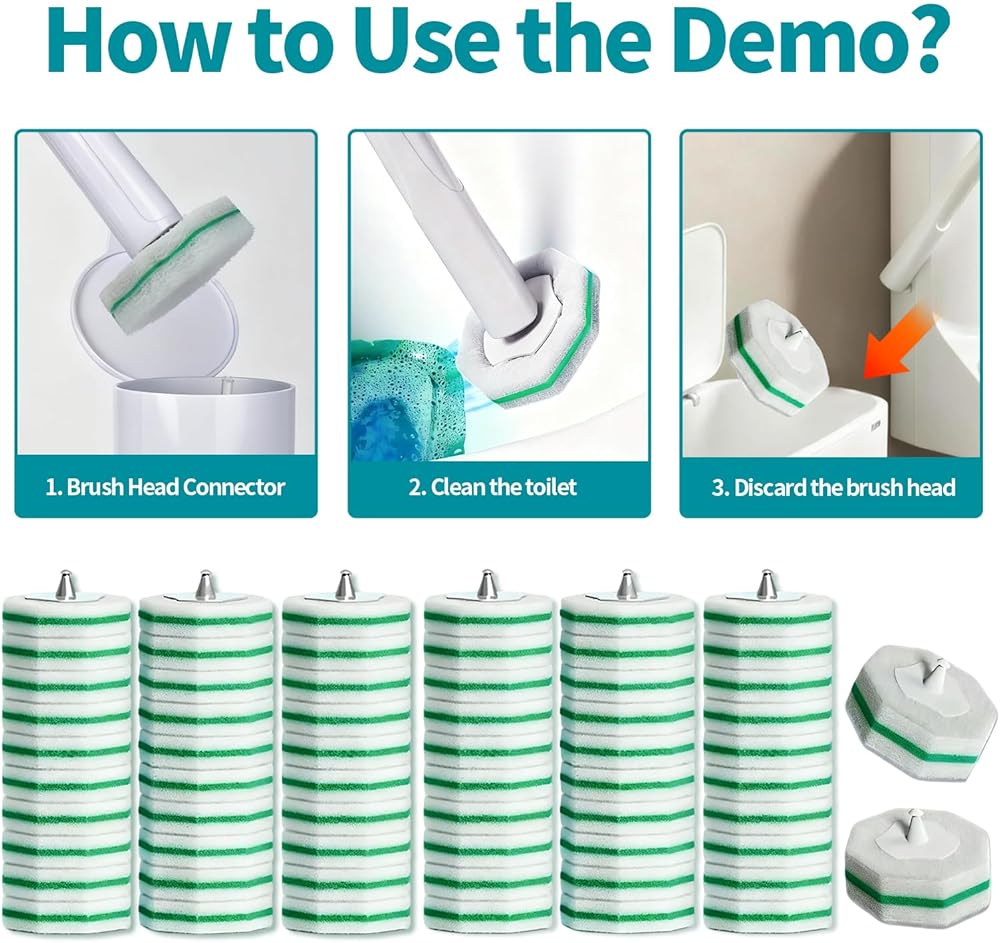 How to Use the Demo?

1. Brush Head Connector

2. Clean the toilet

3. Discard the brush head