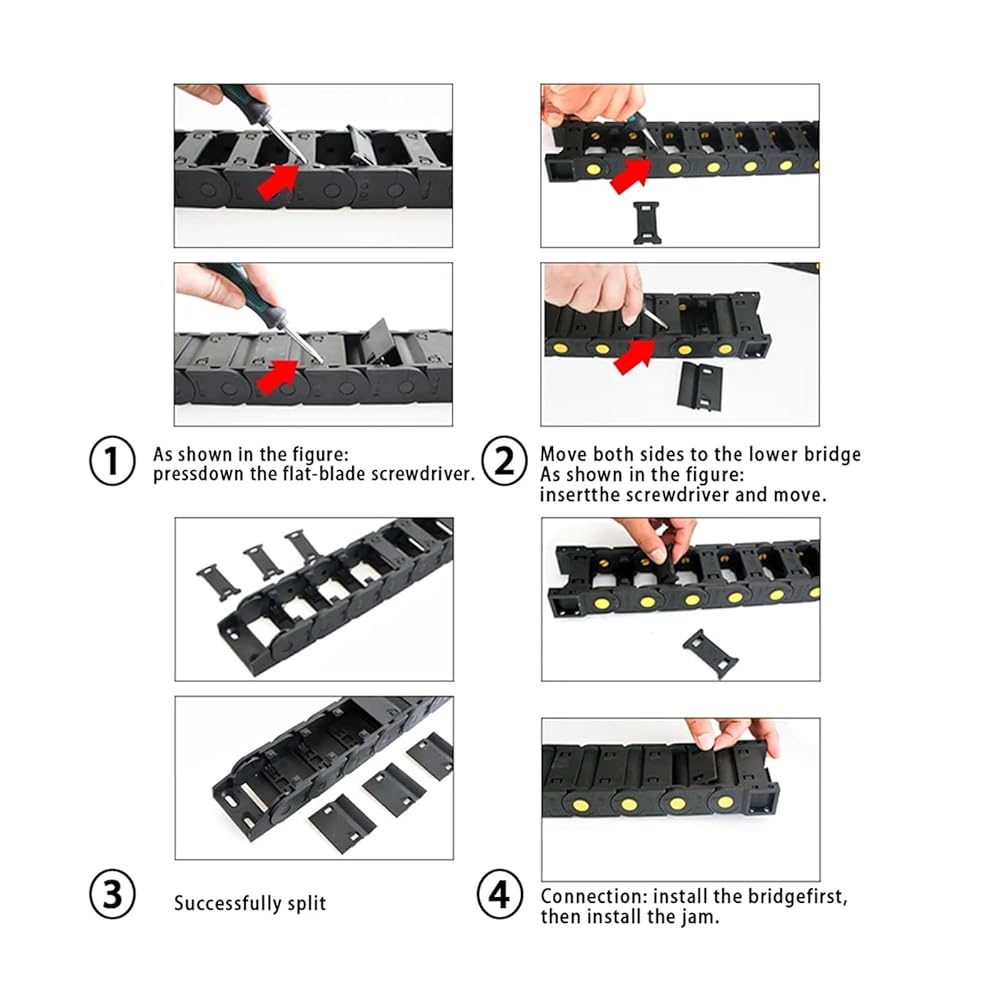 1 As shown in the figure: pressdown the flat-blade screwdriver.

2 Move both sides to the lower bridge
As shown in the figure: insertthe screwdriver and move.

3 Successfully split

4 Connection: install the bridgefirst, then install the jam.