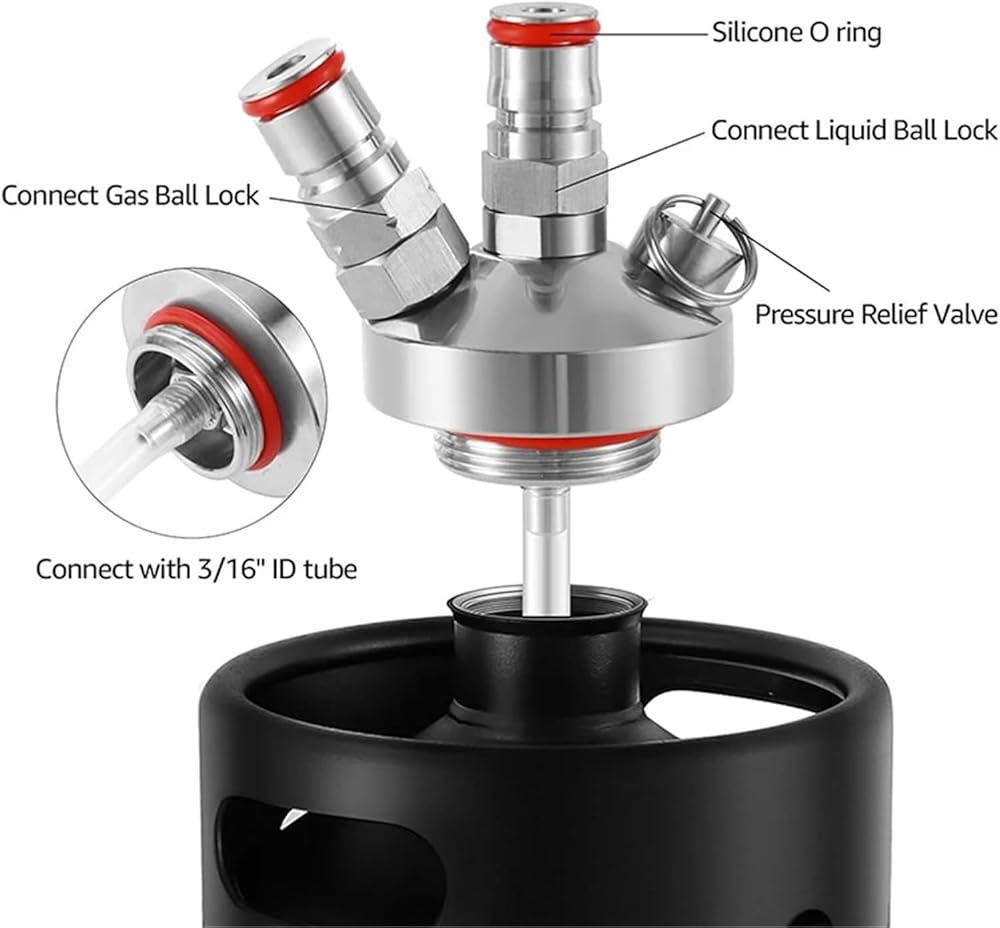 Silicone O ring

Connect Liquid Ball Lock

Connect Gas Ball Lock

Pressure Relief Valve

Connect with 3/16" ID tube