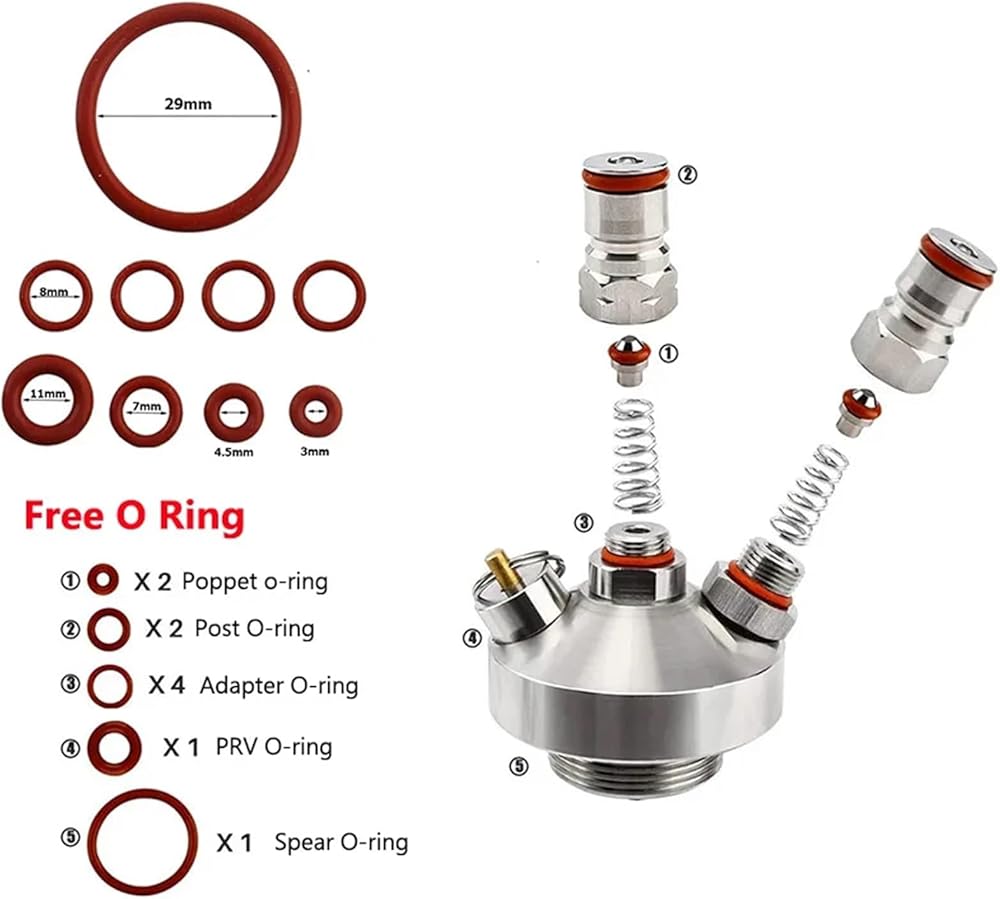 29mm

8mm

11mm

7mm

4.5mm

3mm

Free O Ring

① X 2 Poppet o-ring

② X 2 Post O-ring

③ X 4 Adapter O-ring

④ X 1 PRV O-ring

⑤ X 1 Spear O-ring

②

①

③

④

⑤