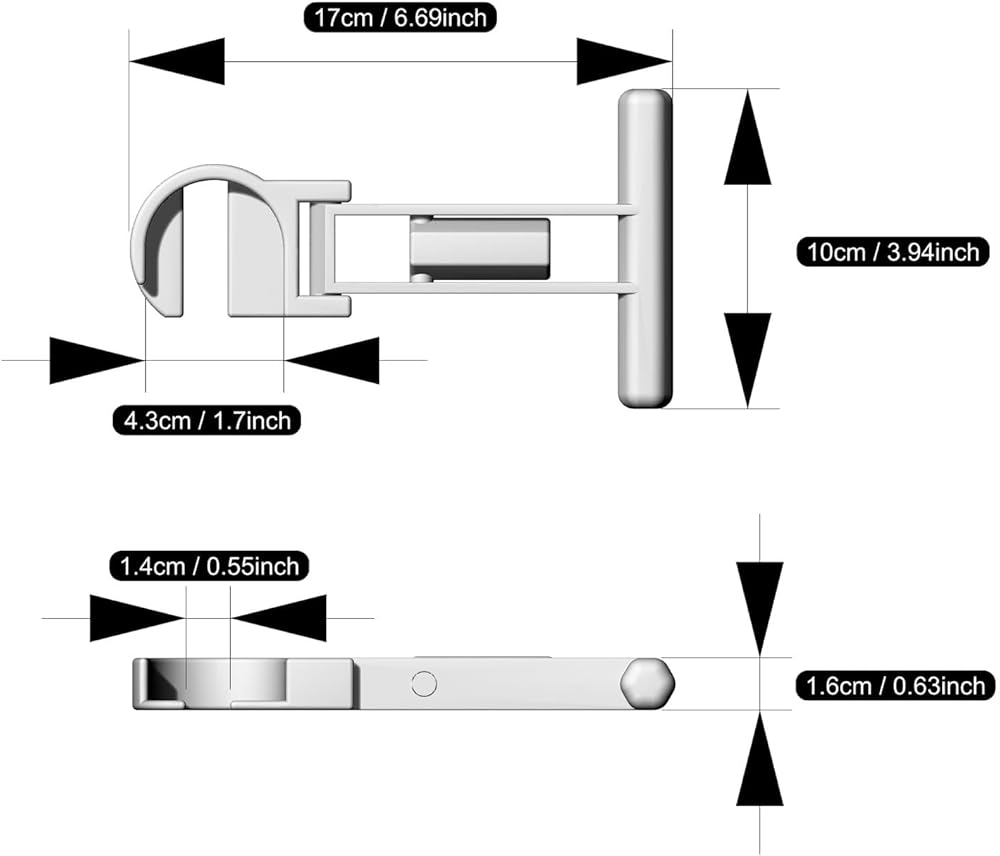 17cm / 6.69inch

10cm / 3.94inch

4.3cm / 1.7inch

1.4cm / 0.55inch

1.6cm / 0.63inch