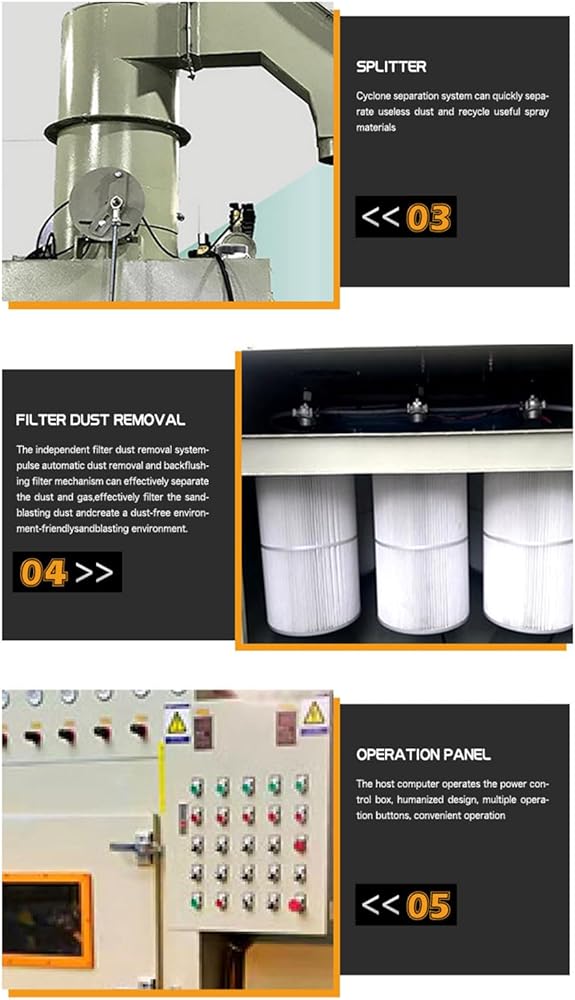 SPLITTER

Cyclone separation system can quickly separate useless dust and recycle useful spray materials

<< 03

FILTER DUST REMOVAL

The independent filter dust removal system-pulse automatic dust removal and backflushing filter mechanism can effectively separate the dust and gas,effectively filter the sandblasting dust andcreate a dust-free environment-friendlysandblasting environment.

04 >>

OPERATION PANEL

The host computer operates the power control box, humanized design, multiple operation buttons, convenient operation

<< 05