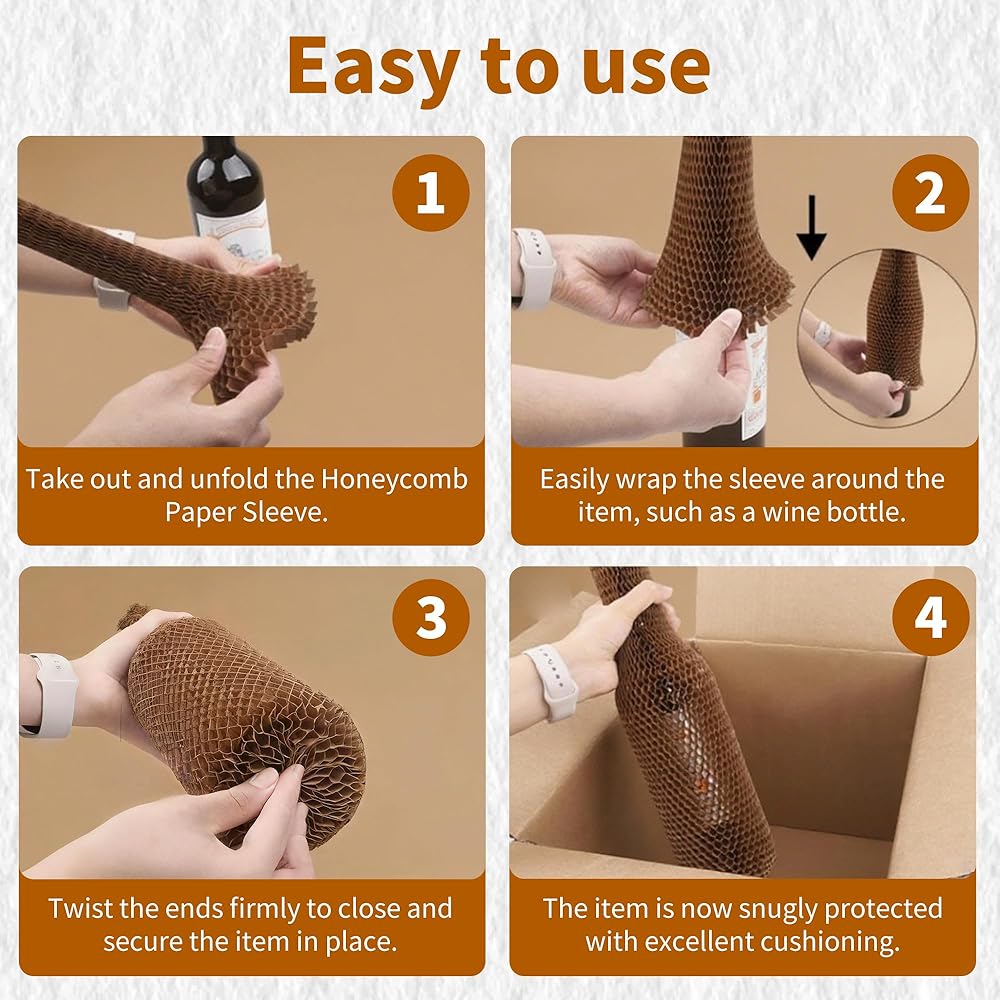 Easy to use

1

Take out and unfold the Honeycomb Paper Sleeve.

2

Easily wrap the sleeve around the item, such as a wine bottle.

3

Twist the ends firmly to close and secure the item in place.

4

The item is now snugly protected with excellent cushioning.