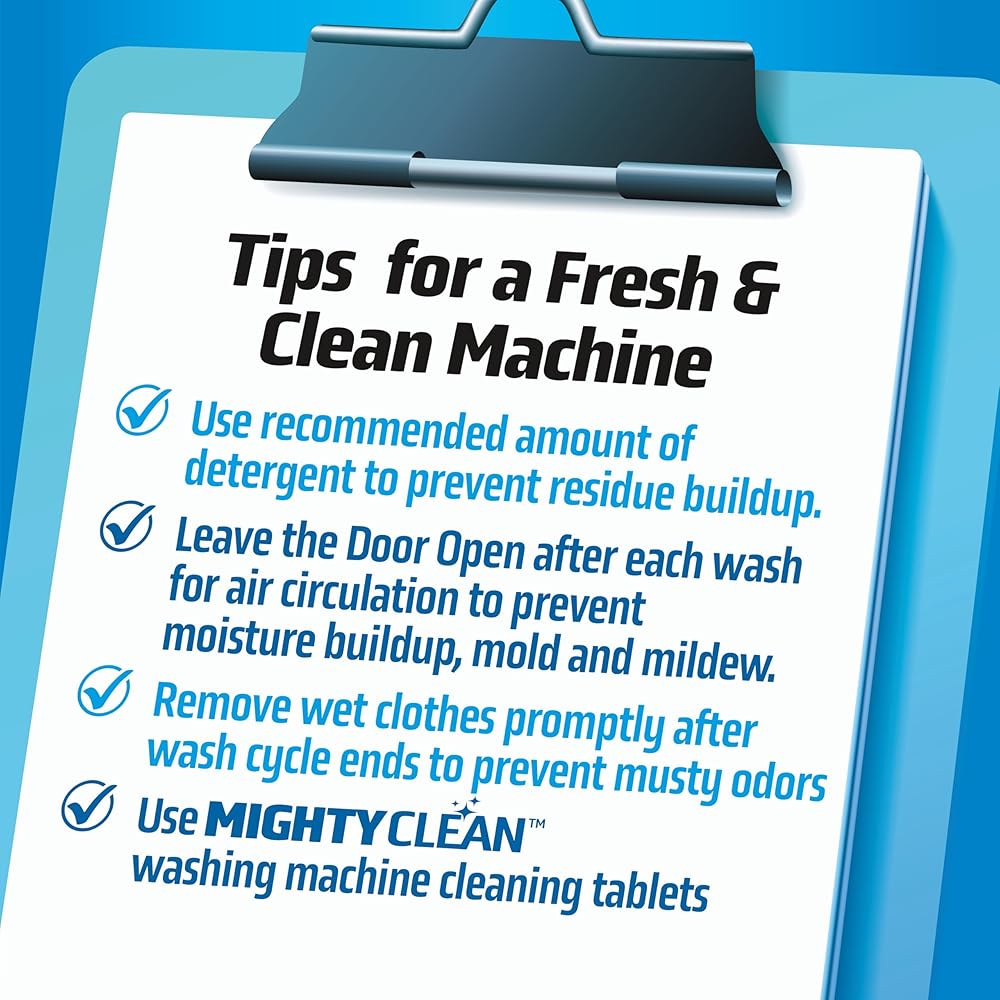 Tips for a Fresh & Clean Machine

Use recommended amount of detergent to prevent residue buildup.

Leave the Door Open after each wash for air circulation to prevent moisture buildup, mold and mildew.

Remove wet clothes promptly after wash cycle ends to prevent musty odors

Use MIGHTYCLEAN™ washing machine cleaning tablets