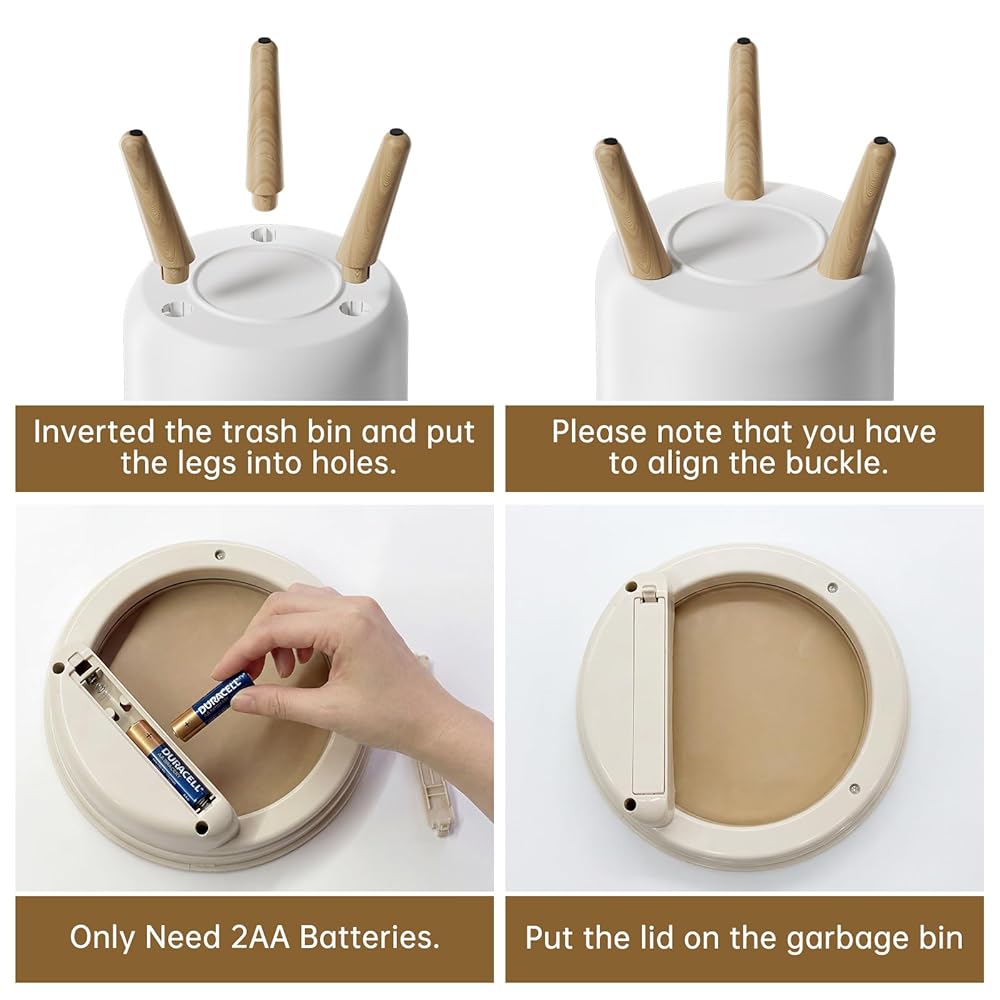 Inverted the trash bin and put the legs into holes.

Please note that you have to align the buckle.

DURACELL

DURACELL

Only Need 2AA Batteries.

Put the lid on the garbage bin