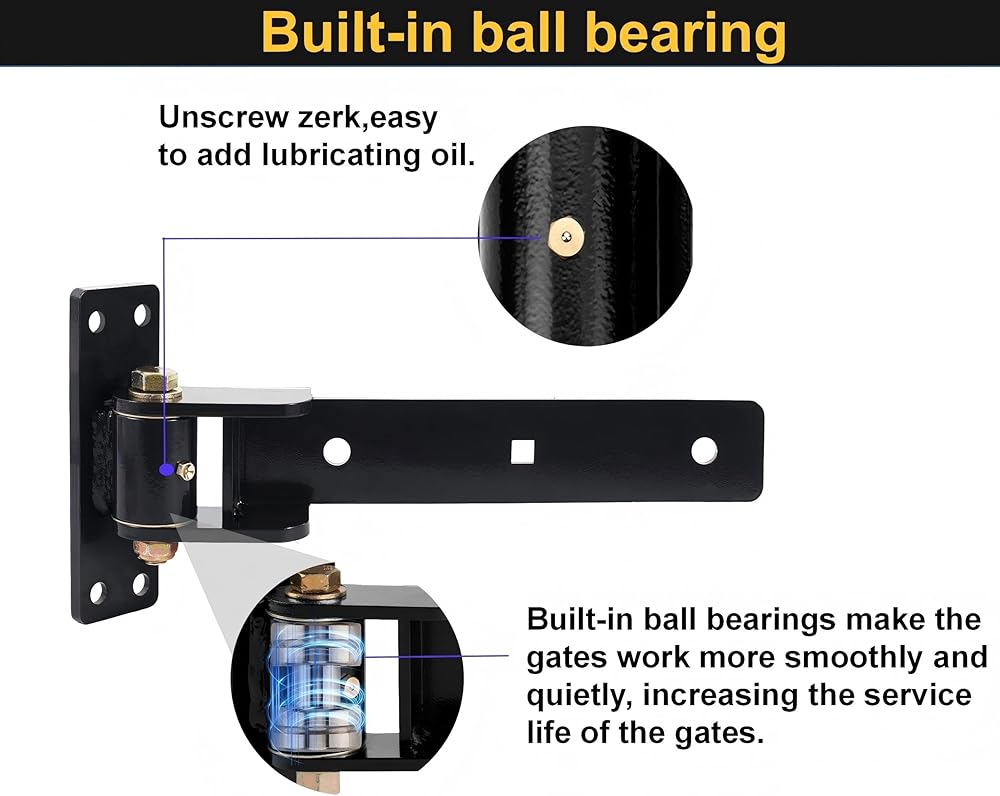 Built-in ball bearing

Unscrew zerk,easy to add lubricating oil.

Built-in ball bearings make the gates work more smoothly and quietly, increasing the service life of the gates.