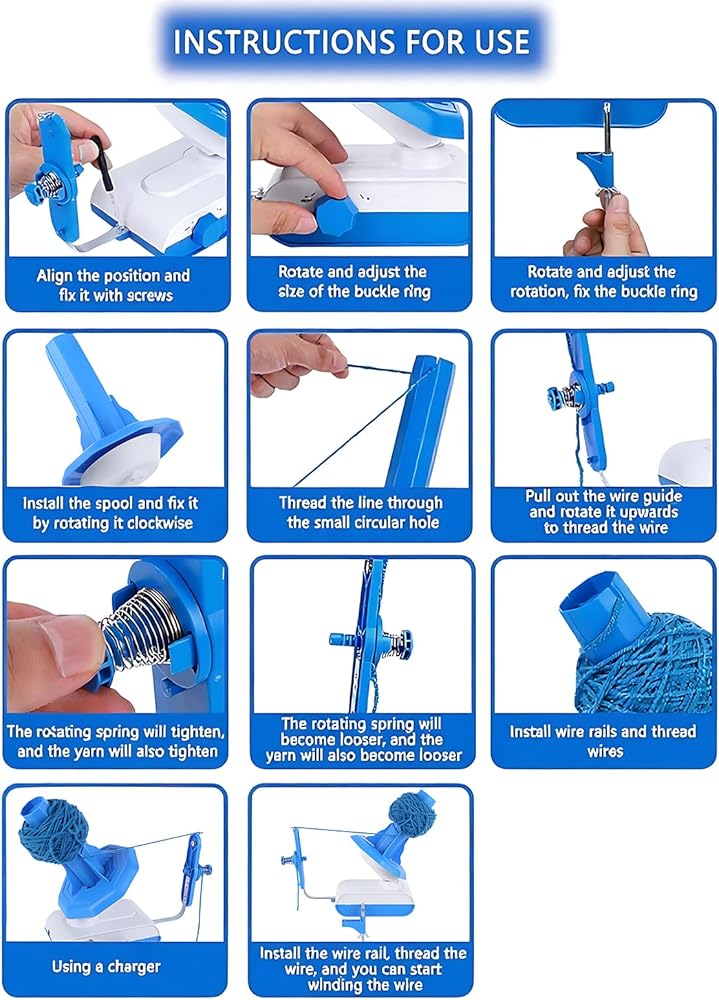 INSTRUCTIONS FOR USE

Align the position and fix it with screws

Rotate and adjust the size of the buckle ring

Rotate and adjust the rotation, fix the buckle ring

Install the spool and fix it by rotating it clockwise

Thread the line through the small circular hole

Pull out the wire guide and rotate it upwards to thread the wire

The rotating spring will tighten, and the yarn will also tighten

The rotating spring will become looser, and the yarn will also become looser

Install wire rails and thread wires

Using a charger

Install the wire rail, thread the wire, and you can start winding the wire