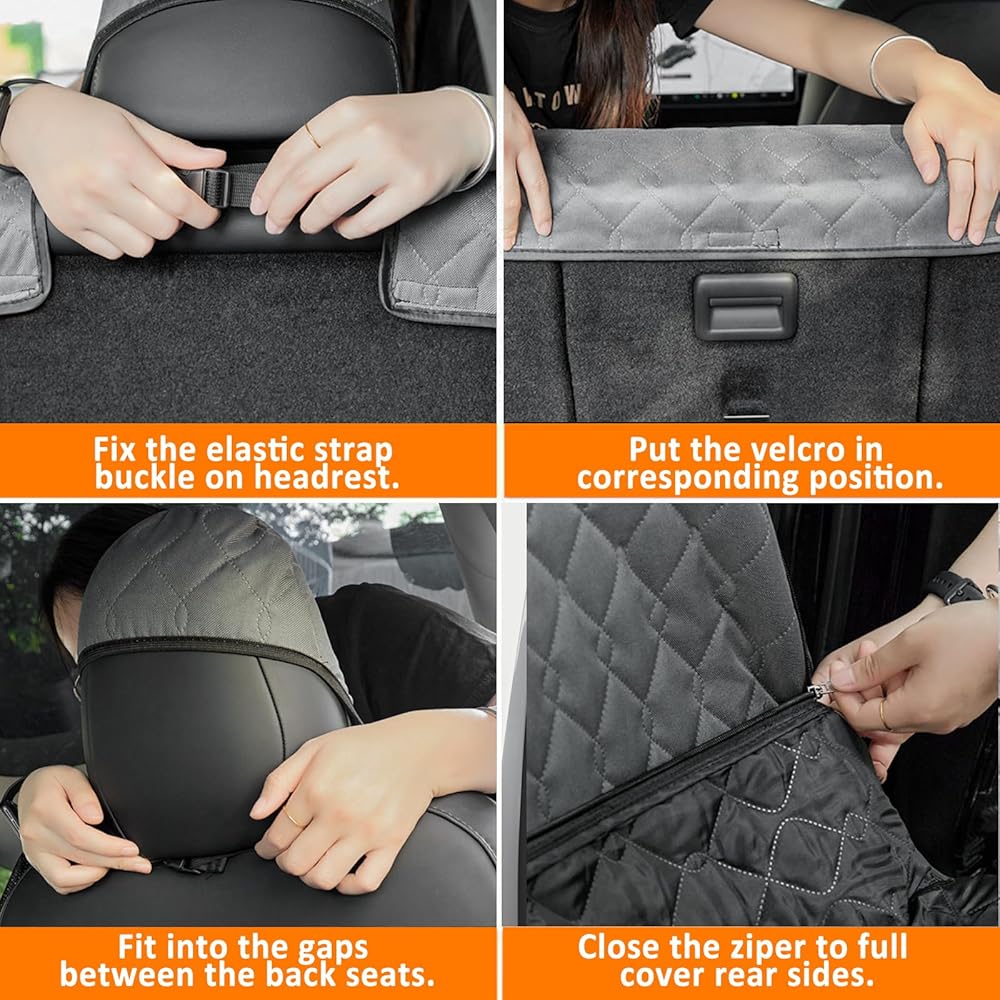 Fix the elastic strap buckle on headrest.

Put the velcro in corresponding position.

Fit into the gaps between the back seats.

Close the ziper to full cover rear sides.