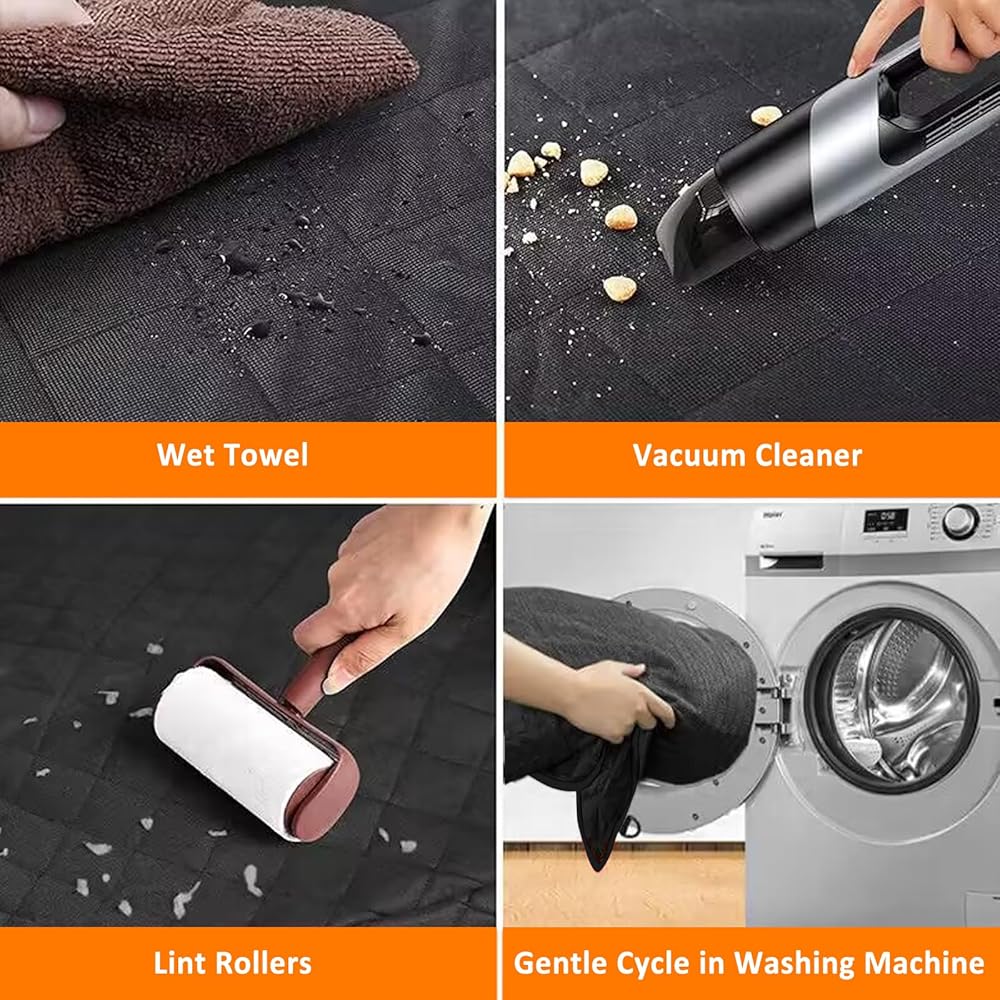 Wet Towel

Vacuum Cleaner

Haier

Lint Rollers

Gentle Cycle in Washing Machine