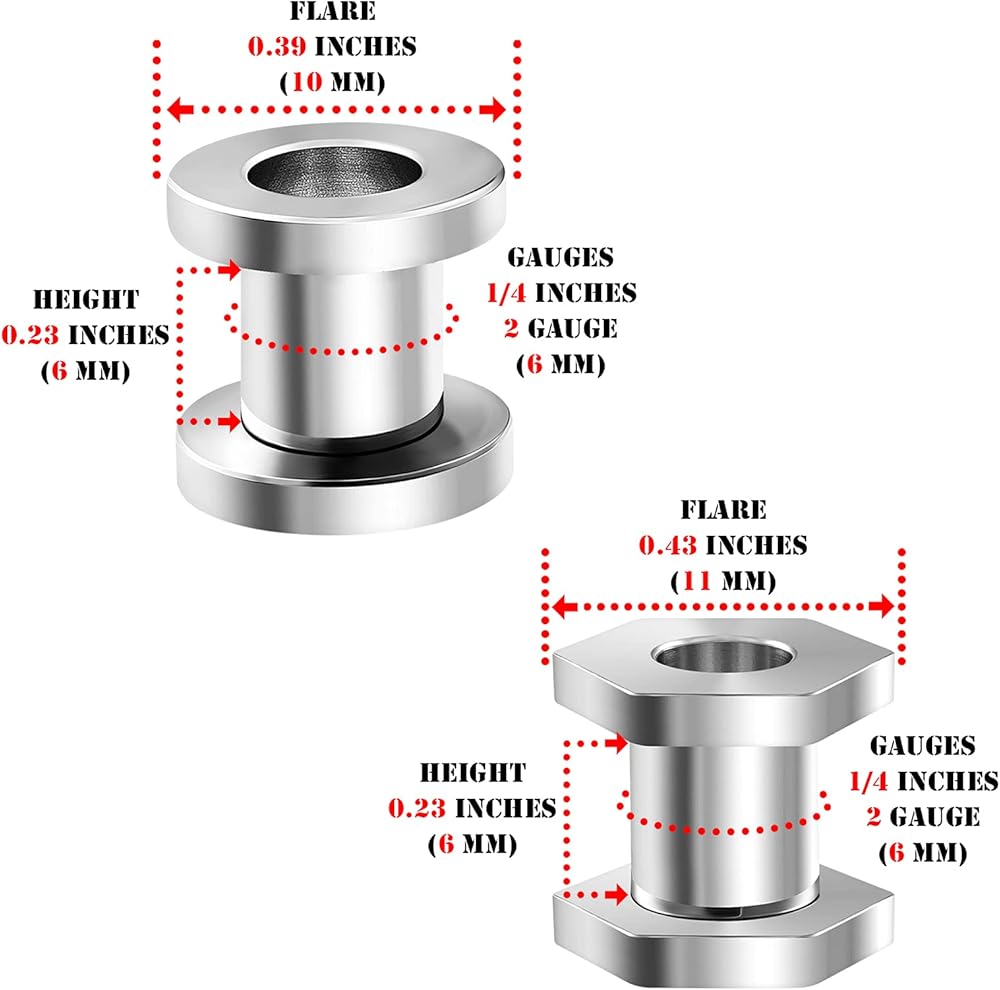 FLARE
0.39 INCHES
(10 MM)

HEIGHT
0.23 INCHES
(6 MM)

GAUGES
1/4 INCHES
2 GAUGE
(6 MM)

FLARE
0.43 INCHES
(11 MM)

HEIGHT
0.23 INCHES
(6 MM)

GAUGES
1/4 INCHES
2 GAUGE
(6 MM)